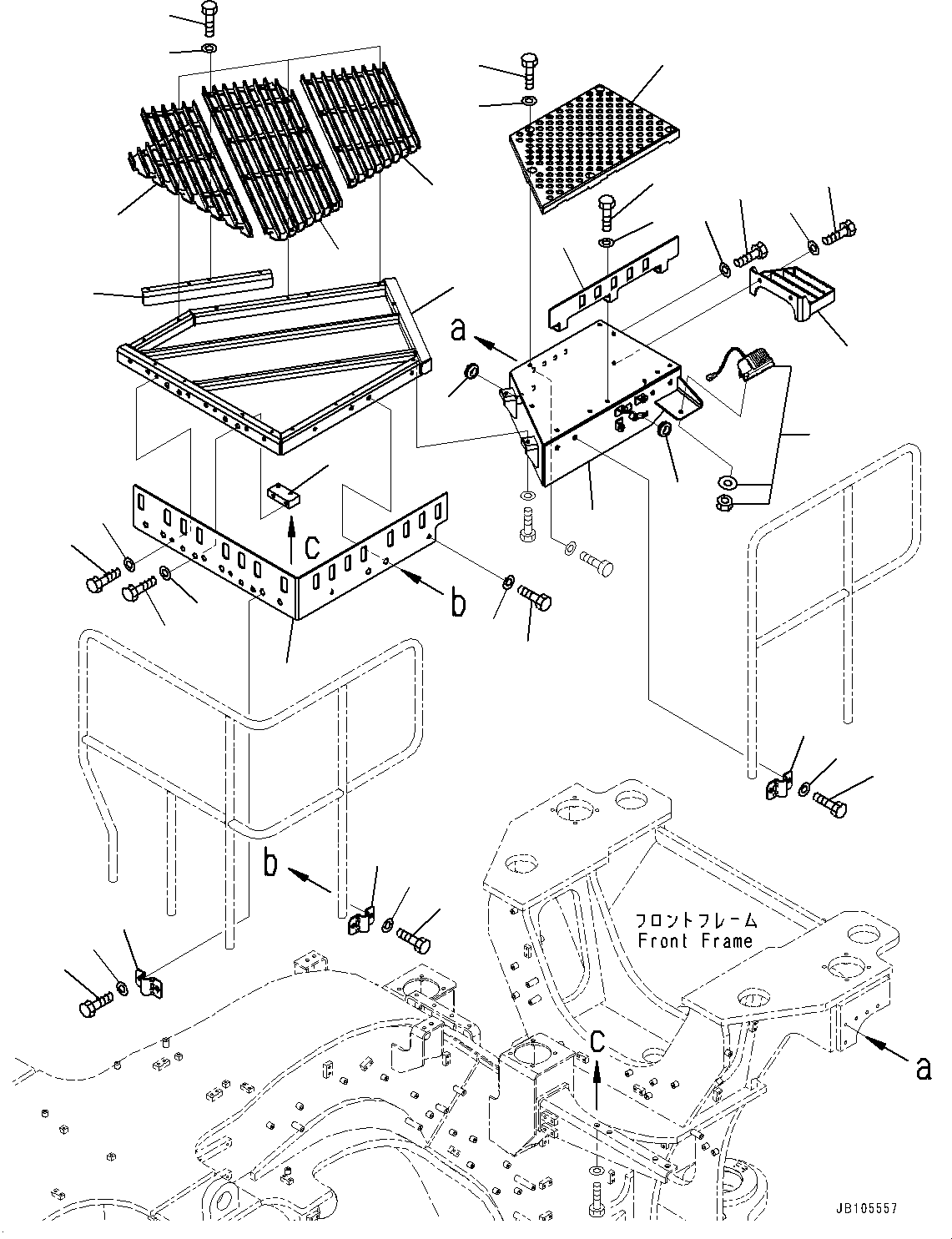 a

c

b

b

フロントフレーム
Front Frame

c

a

JB105557