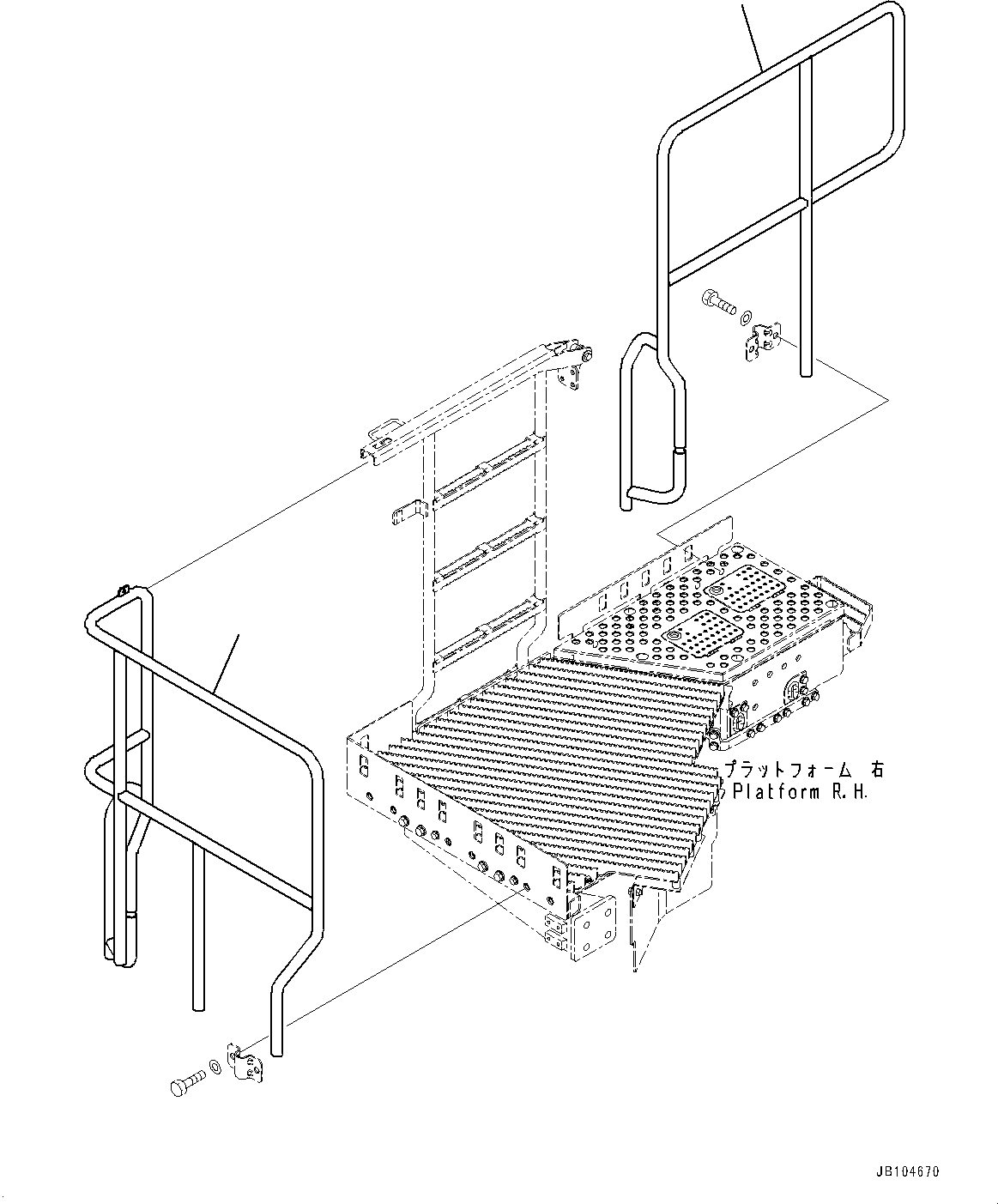 プラットフォーム 右
Platform R.H.

JB104670