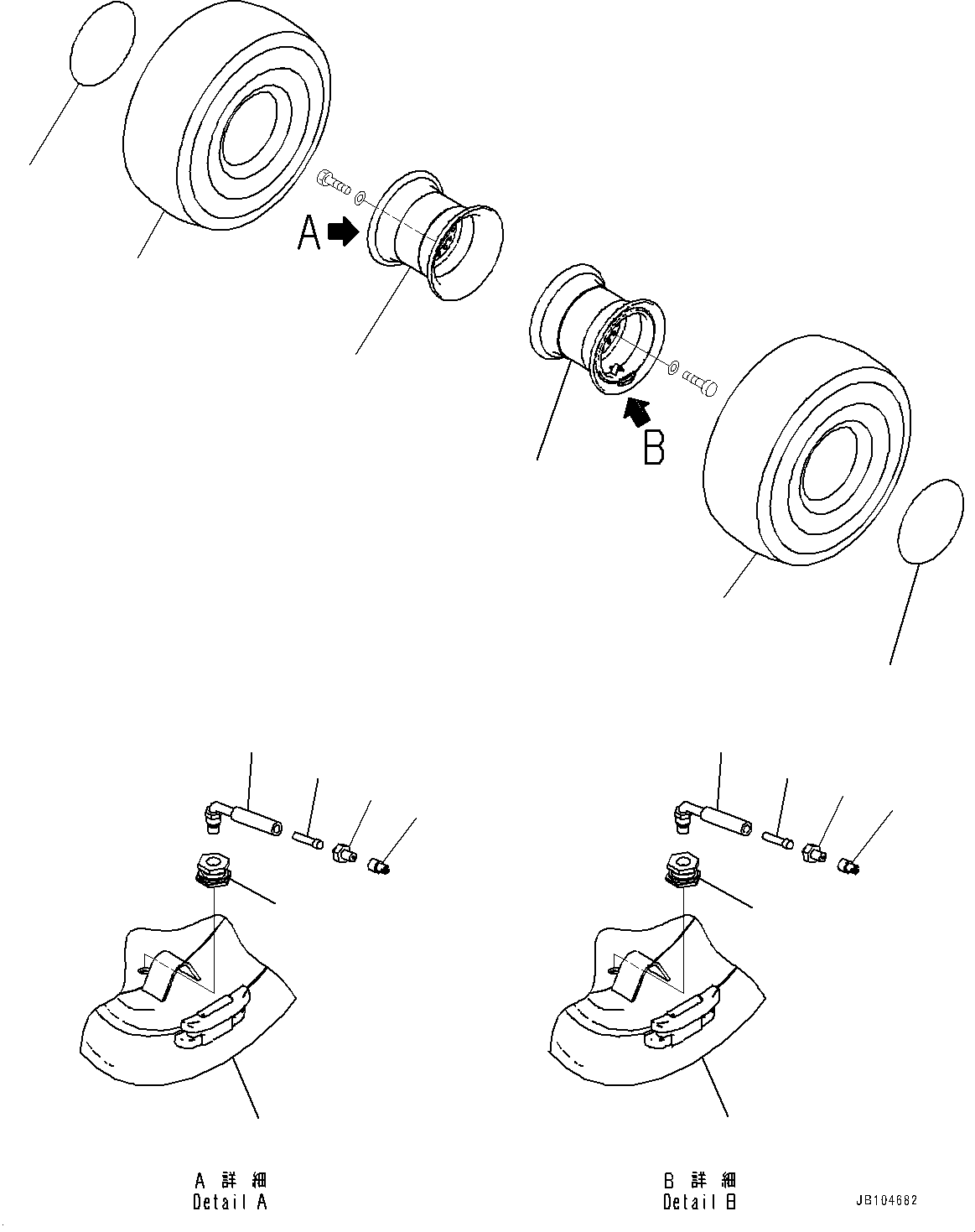 A

B

A 詳 細
Detail A

B 詳 細
Detail B

JB104682