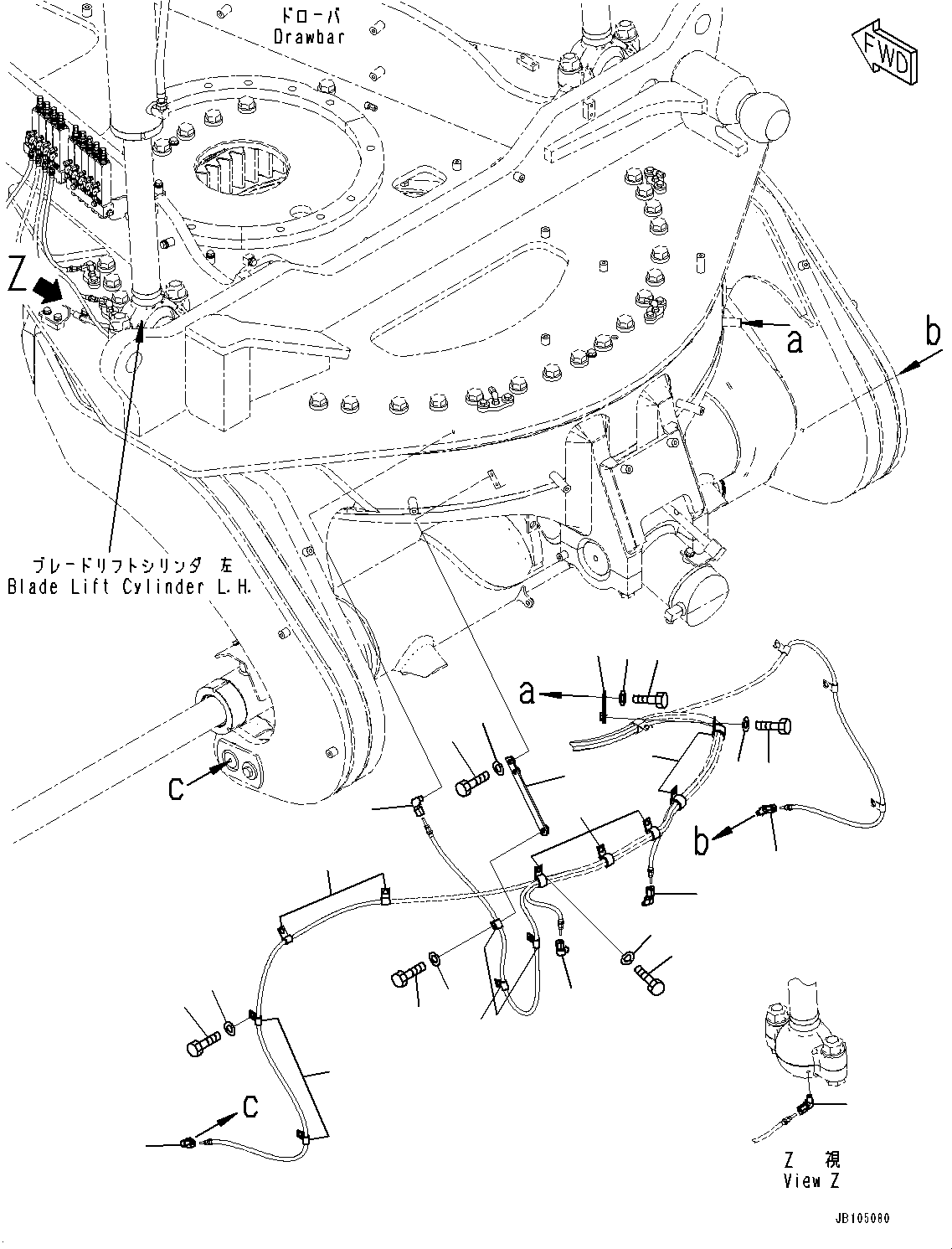 ドローバ
Drawbar

FWD

Z

a

b

ブレードリフトシリンダ 左
Blade Lift Cylinder L.H.

a

c

b

c

Z 視
View Z

JB105080