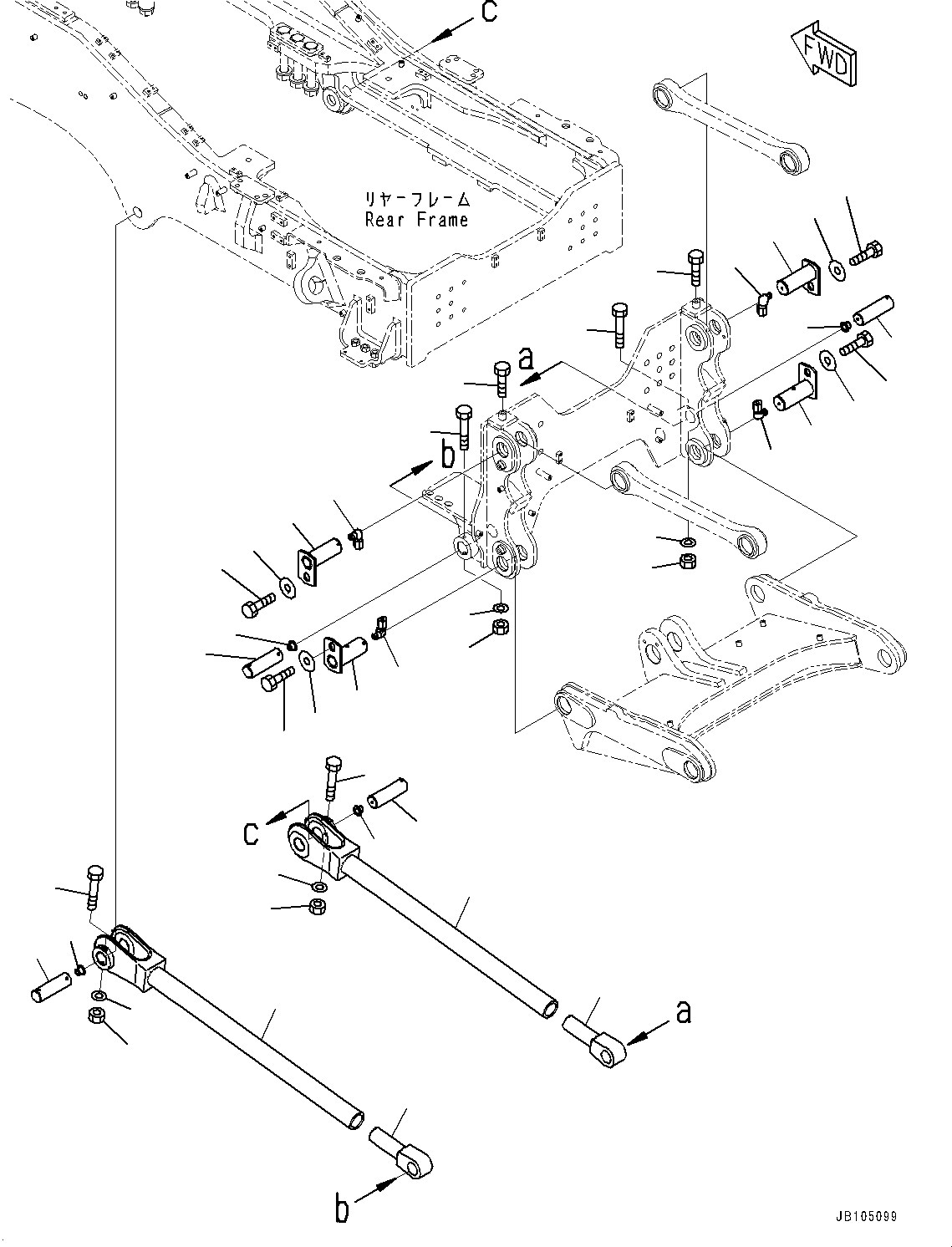 c

FWD

リヤーフレーム
Rear Frame

a

b

c

a

b

JB105099