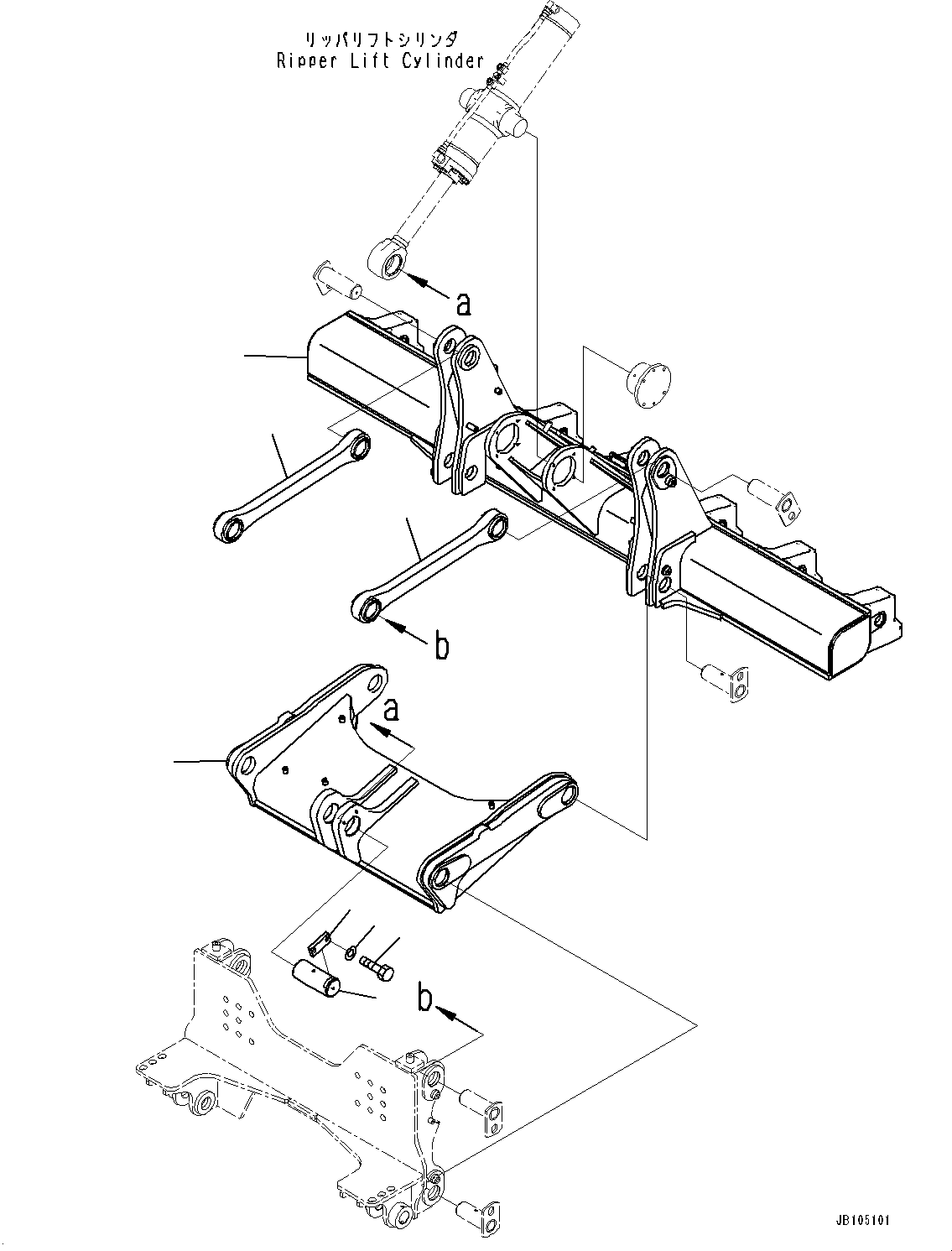 リッパリフトシリンダ
Ripper Lift Cylinder

a

b

a

b

JB105101