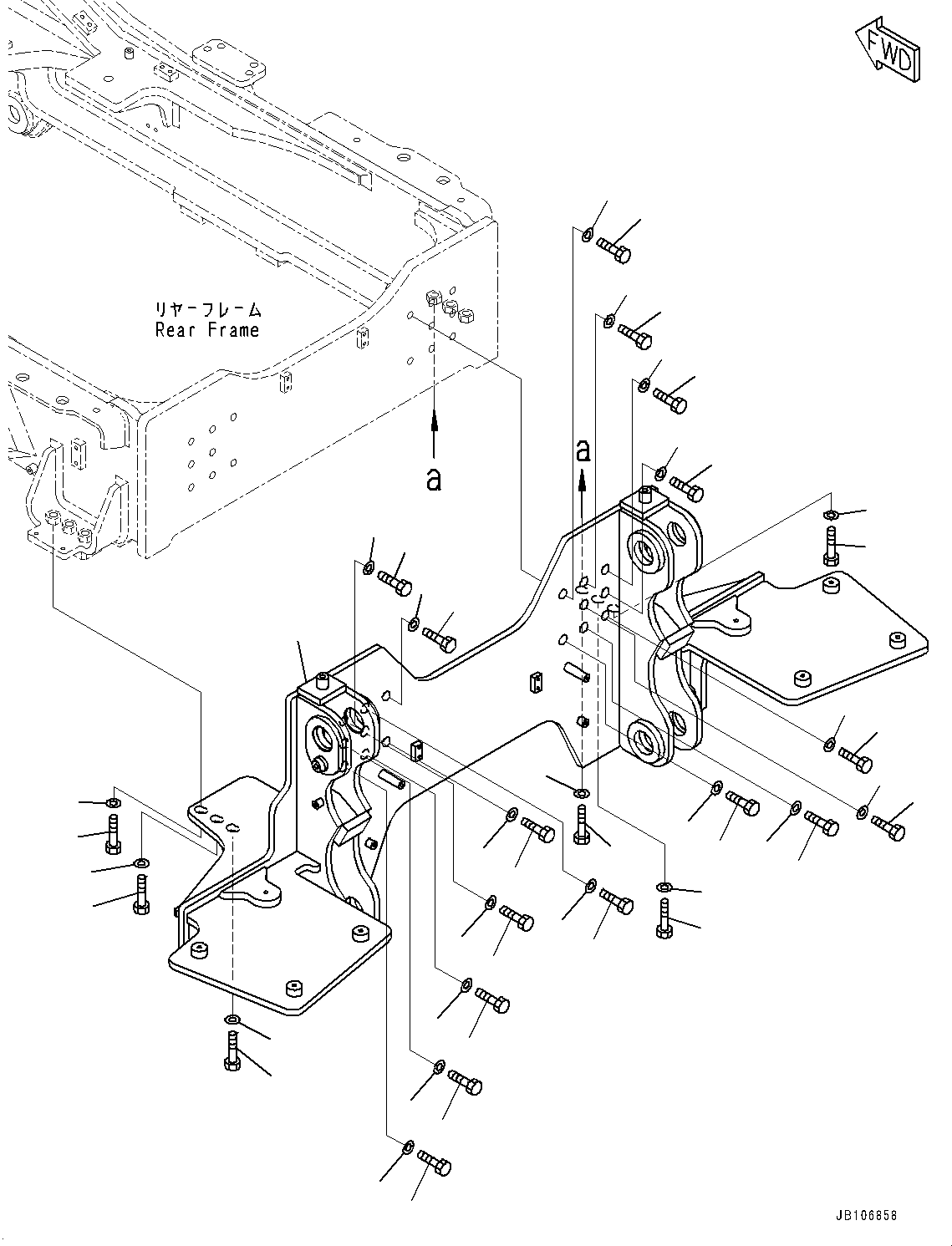 FWD

リヤーフレーム
Rear Frame

a

a

JB106858