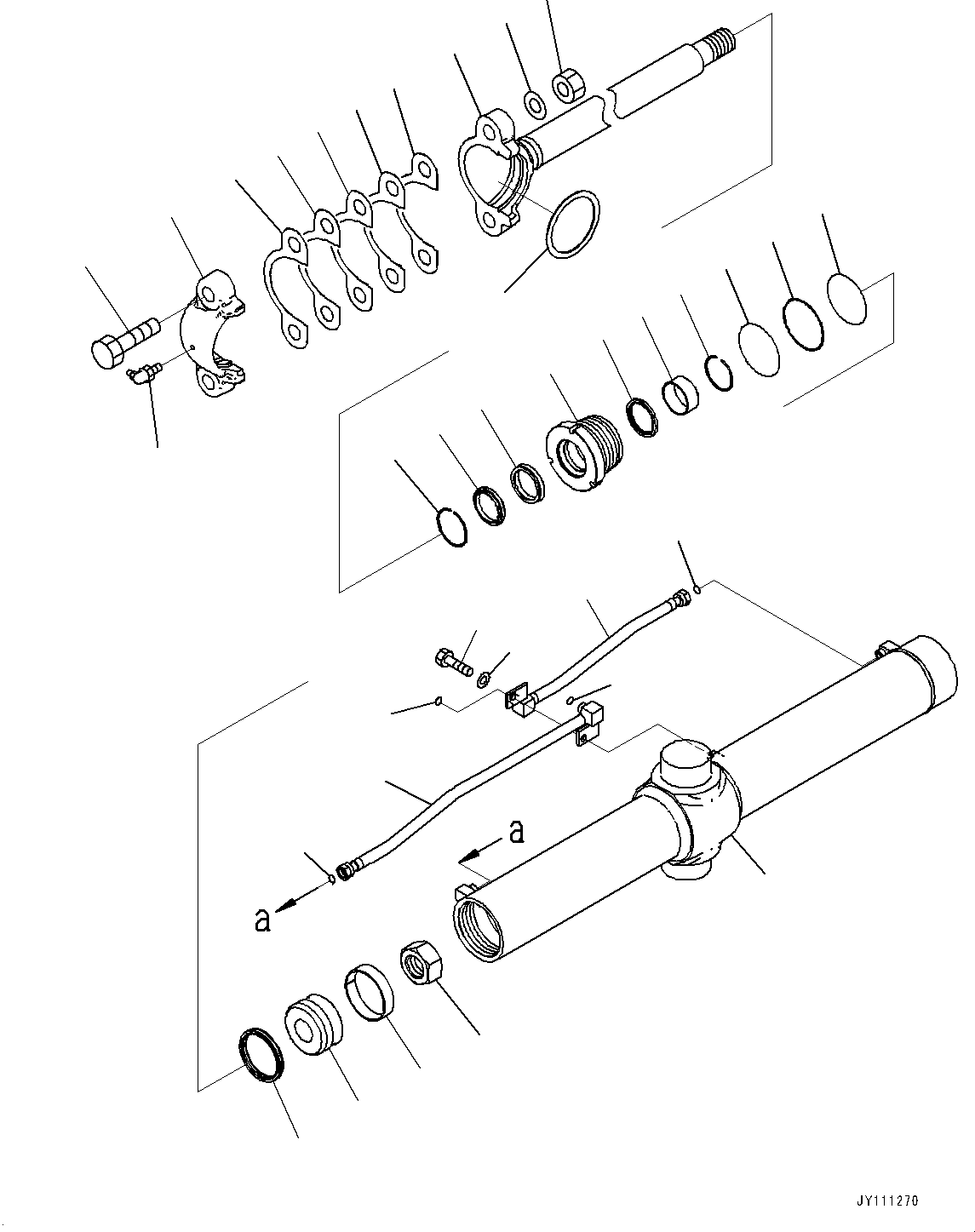 a

a

JY111270