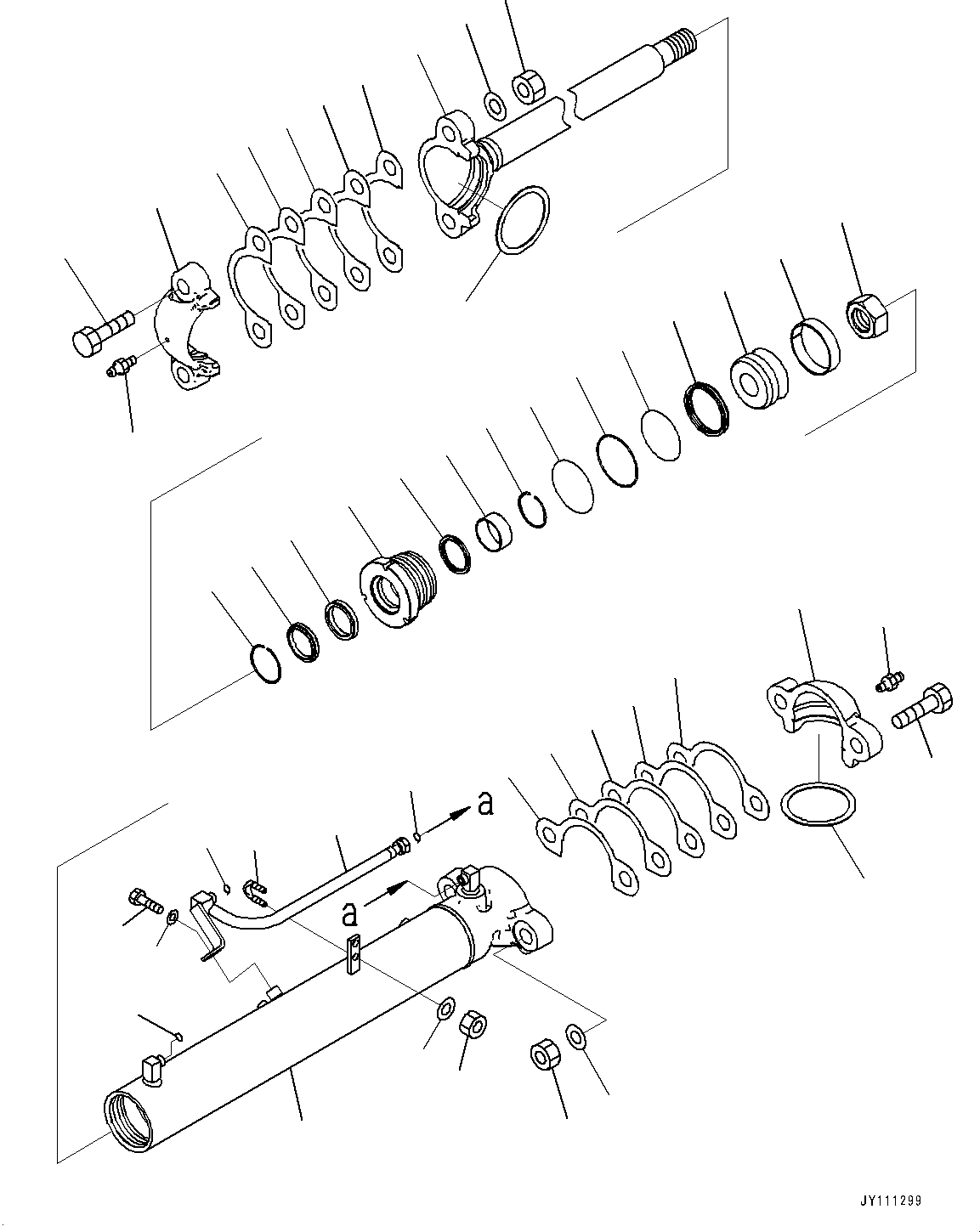 a

a

JY111299