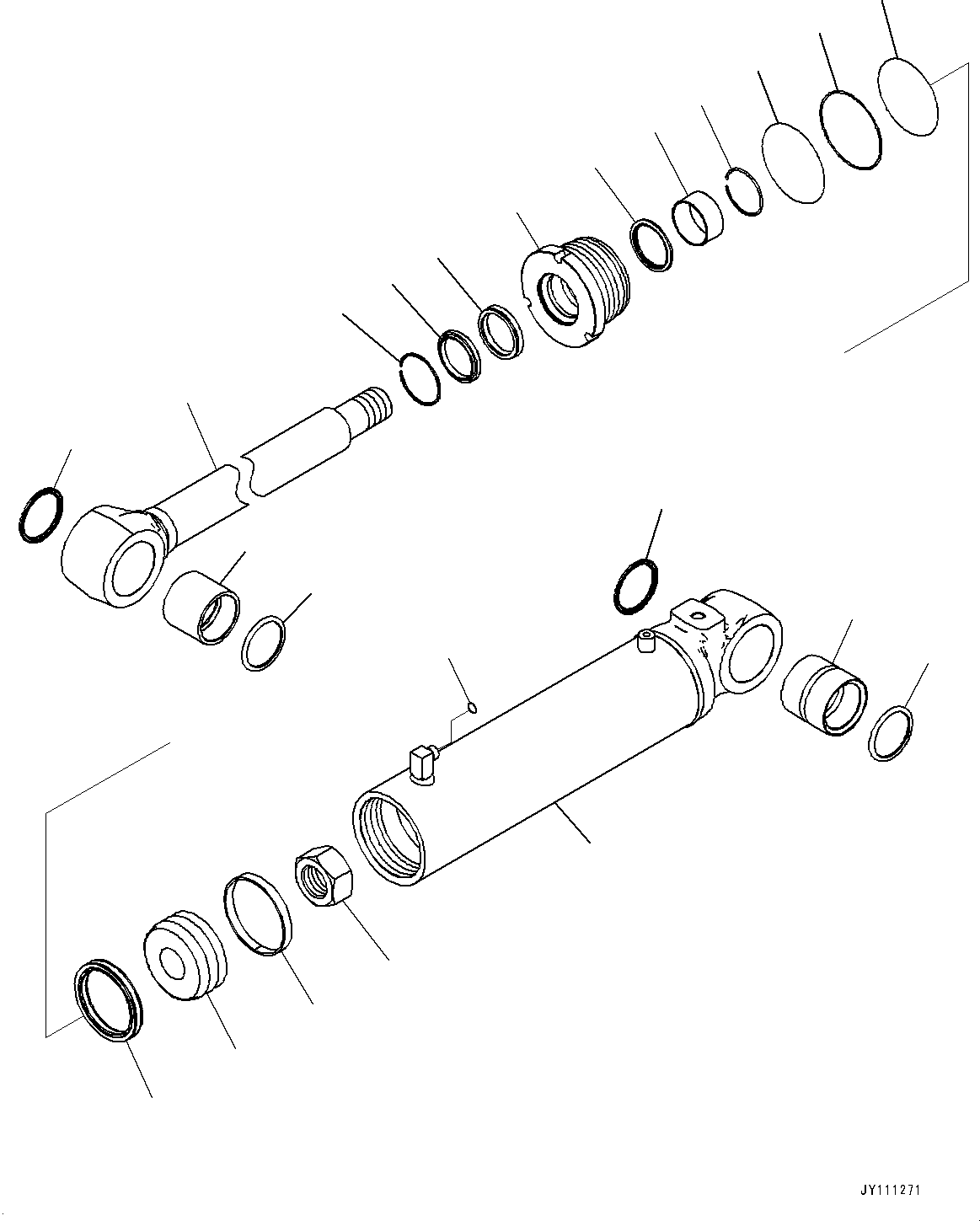 JY111271