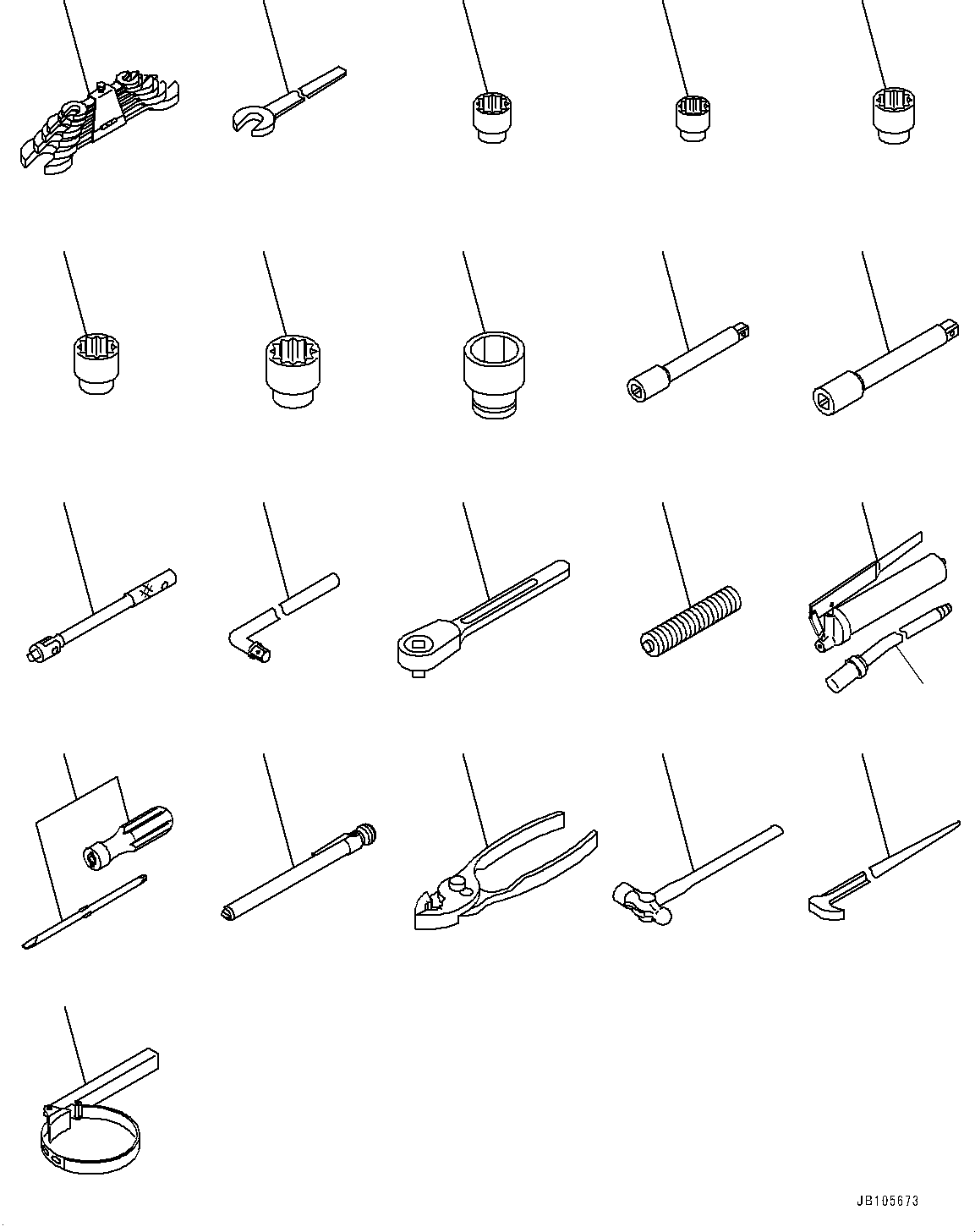 JB105673