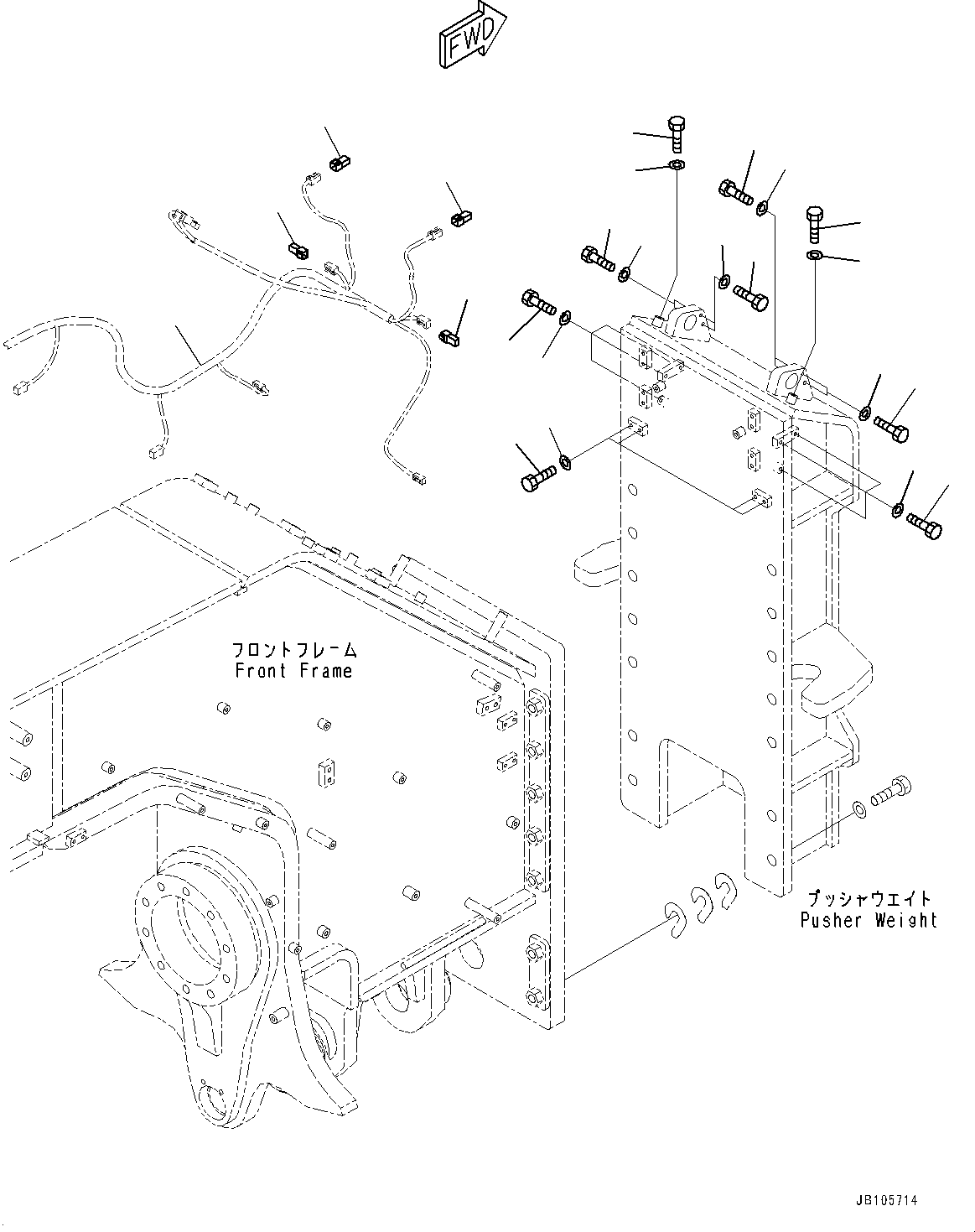 FWD

フロントフレーム
Front Frame

プッシャウエイト
Pusher Weight

JB105714