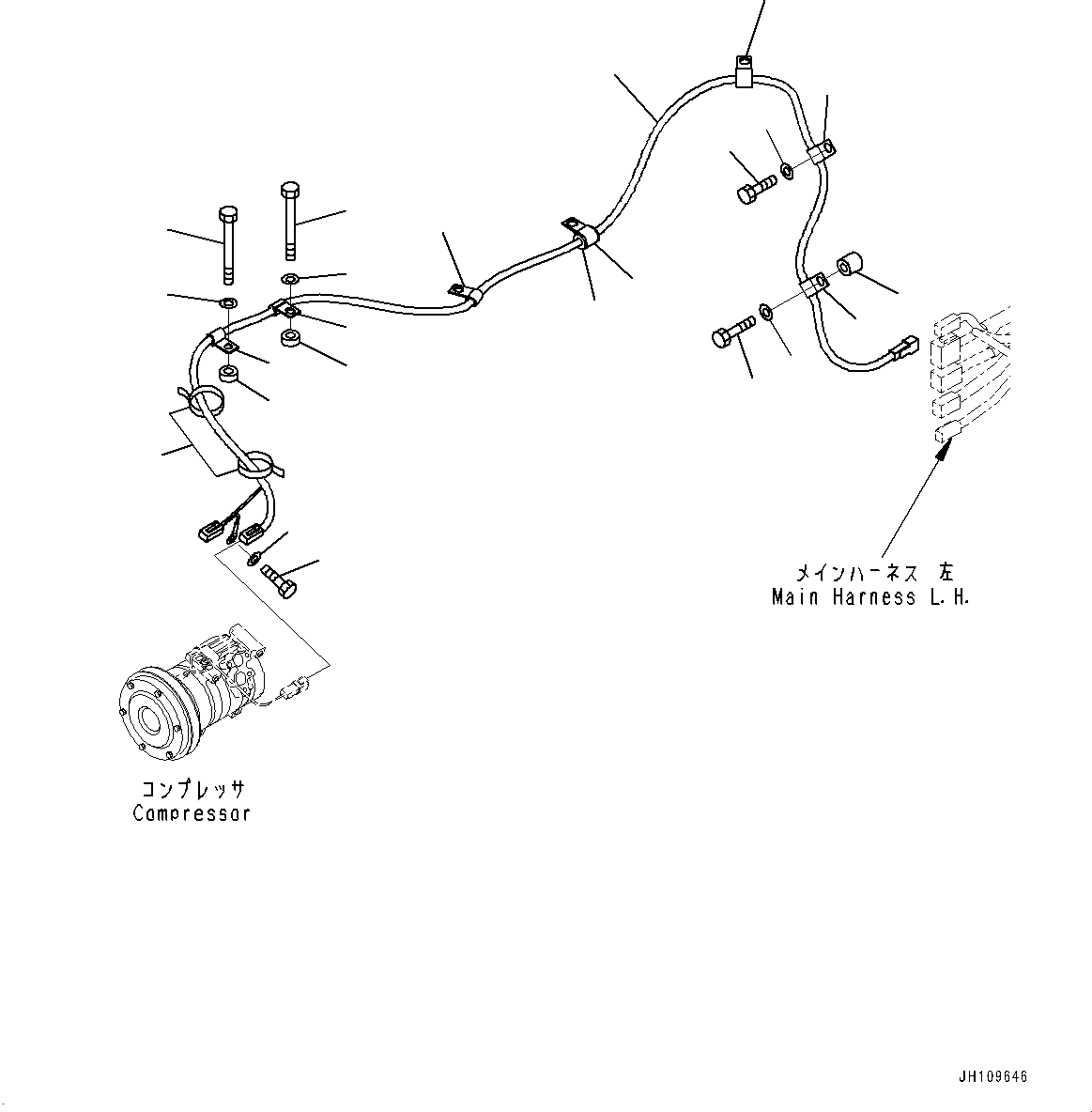 メインハーネス 左
Main Harness L.H.

コンプレッサ
Compressor

JH109646