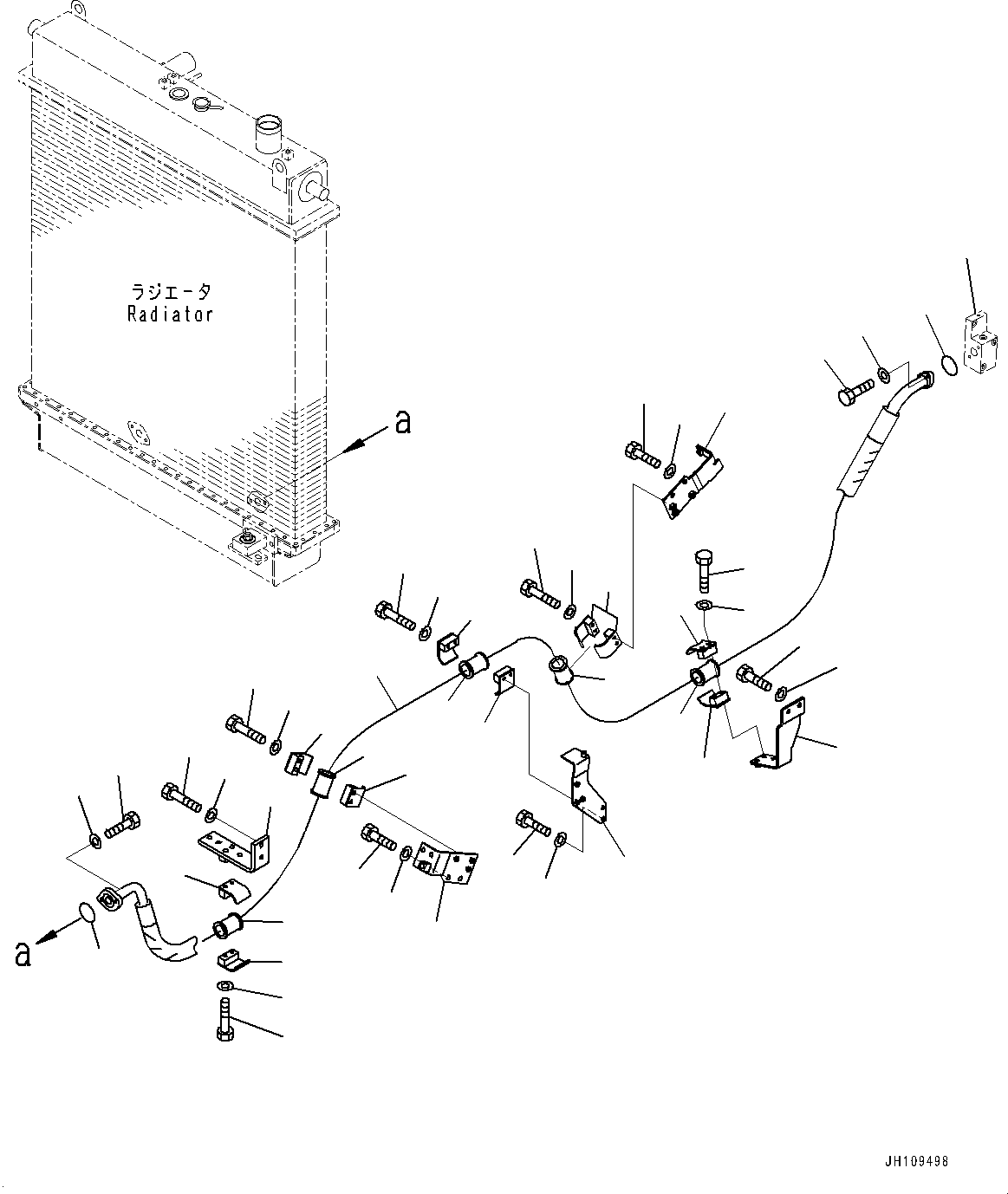 ラジエータ
Radiator

a

a

JH109498