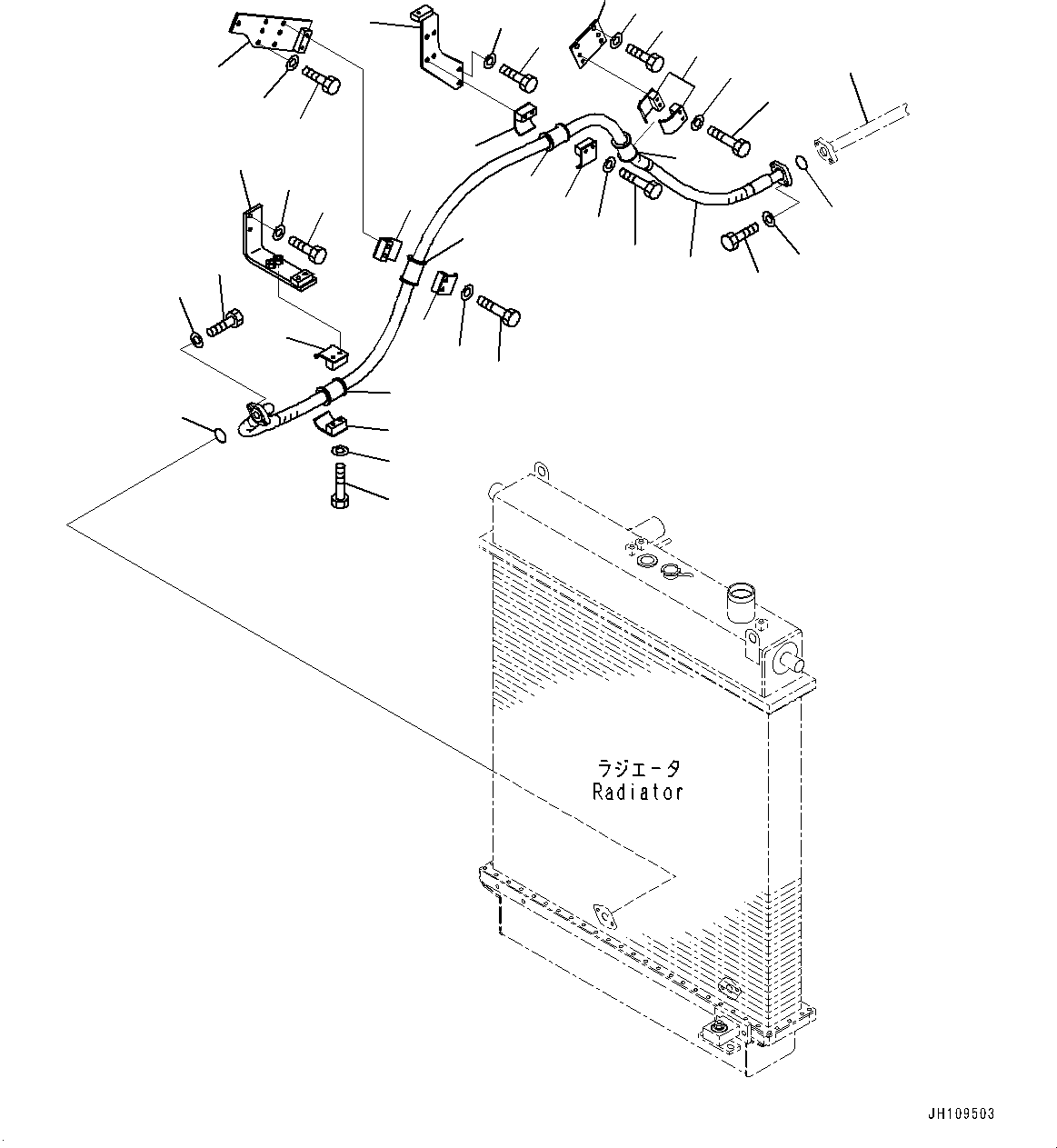 ラジエータ
Radiator

JH109503