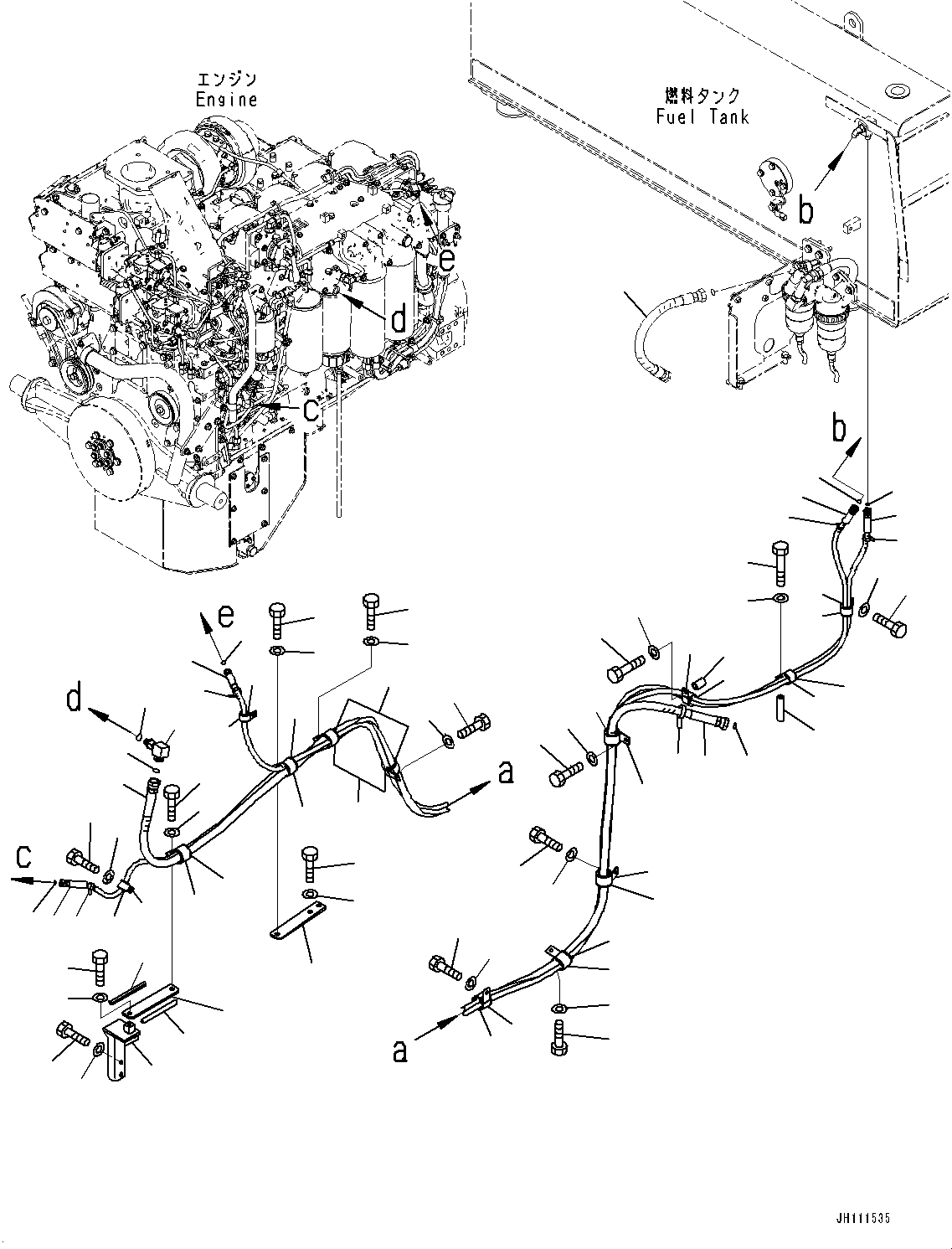 エンジン
Engine

燃料タンク
Fuel Tank

b
e
d
c
b
e
d
a
c
a

JH111535