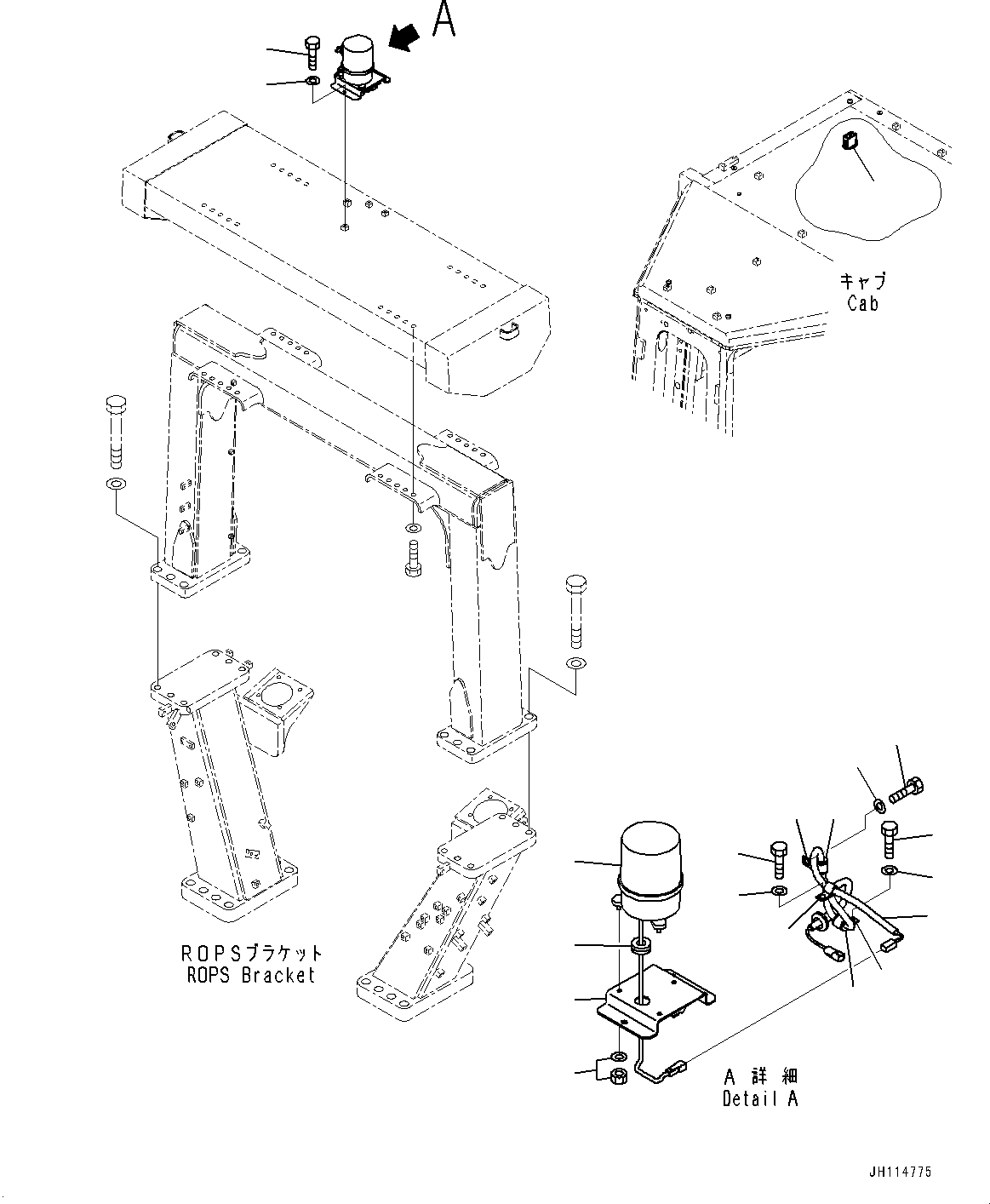 A

キャブ
Cab

ROPSブラケット
ROPS Bracket

A 詳細
Detail A

JH114775