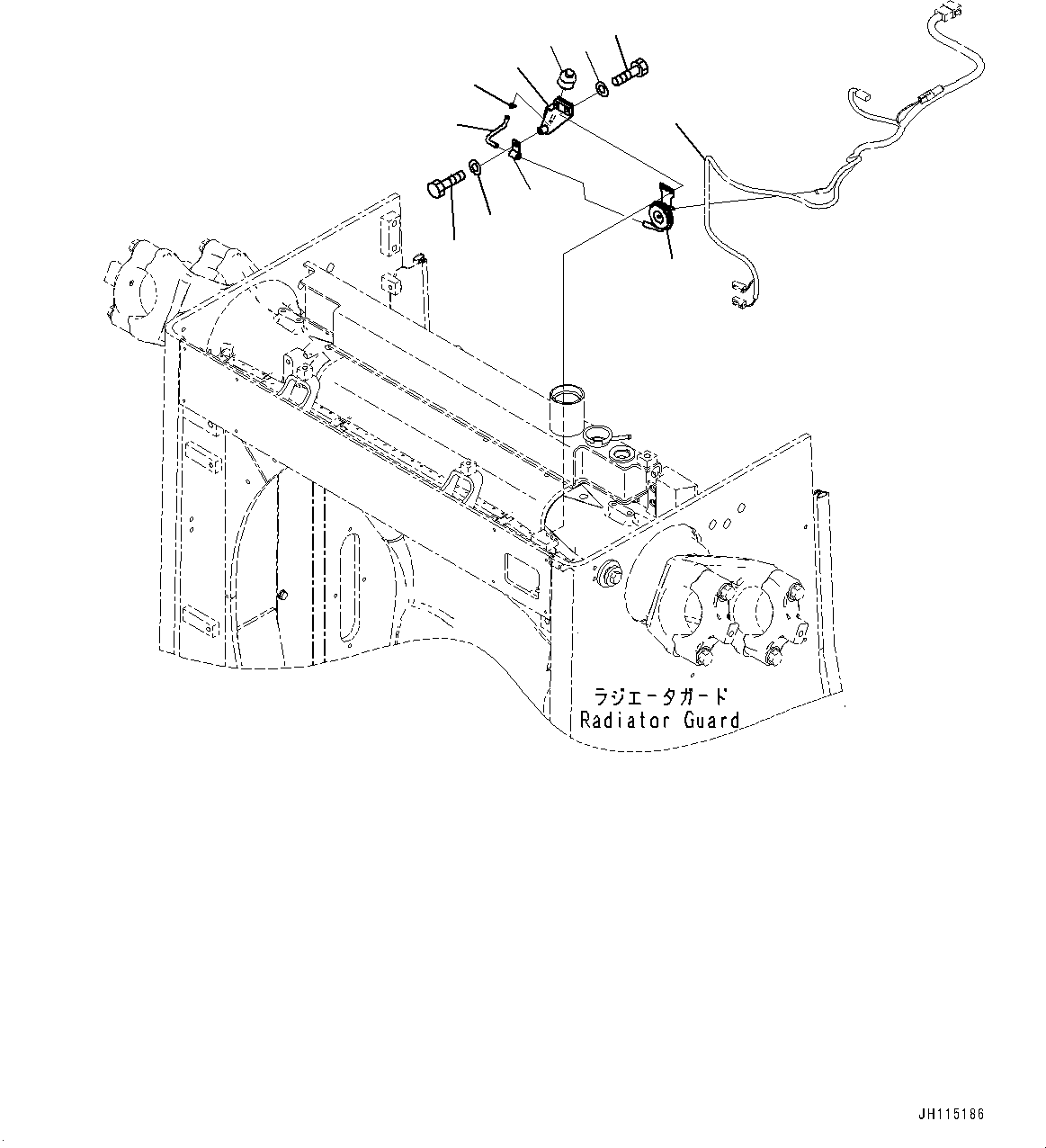 ラジエータガード
Radiator Guard

JH115186