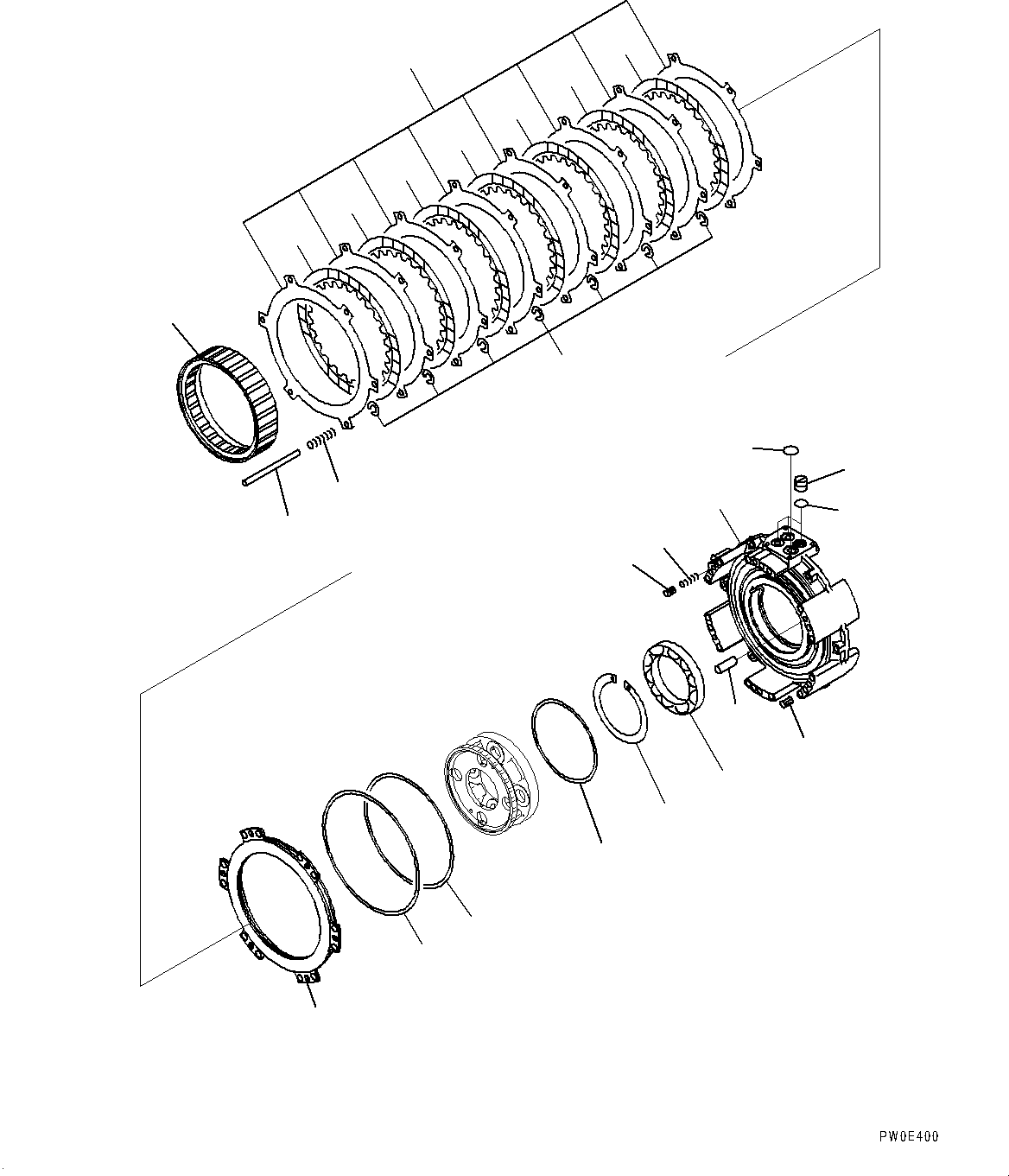 PW0E400