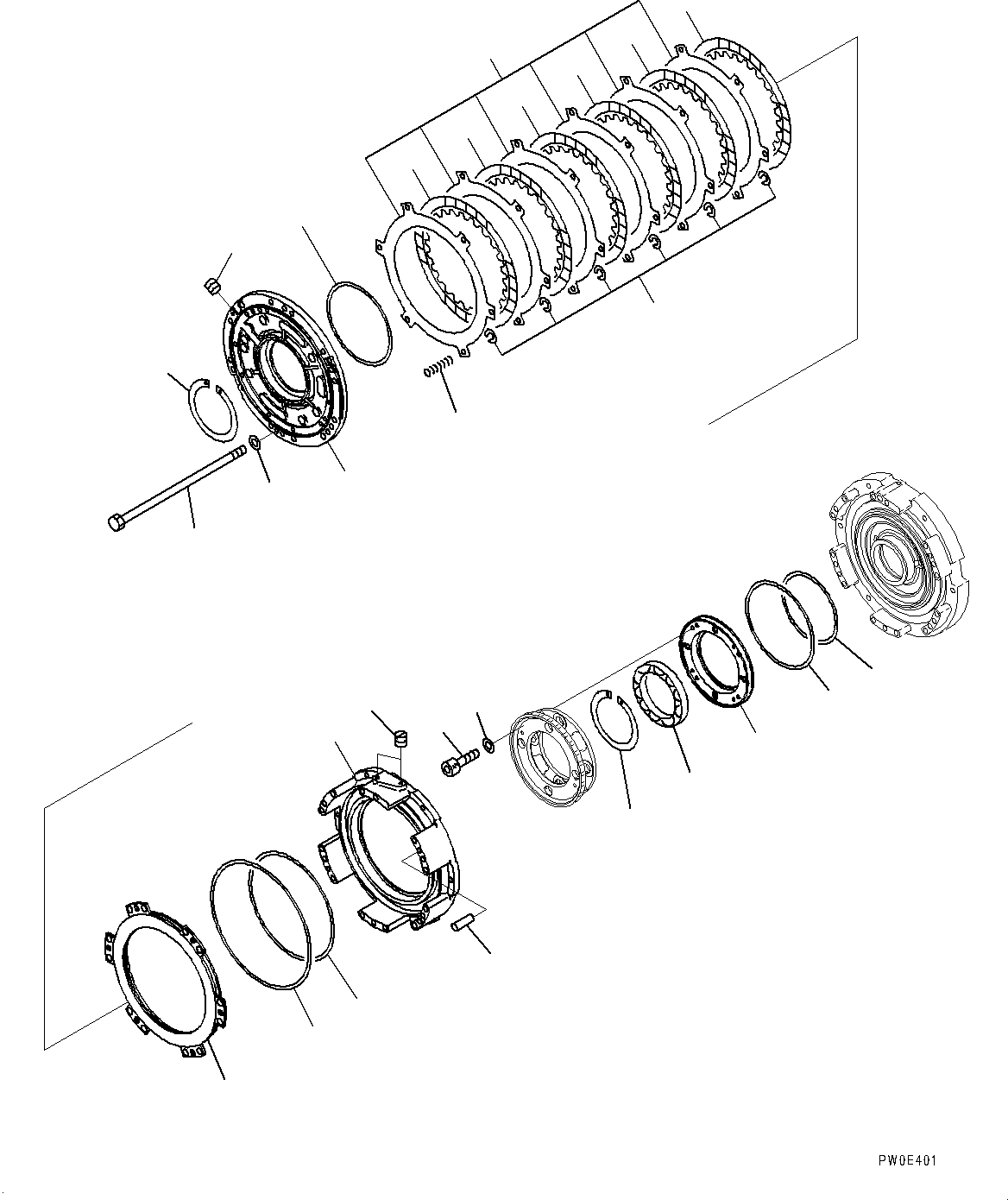 PW0E401