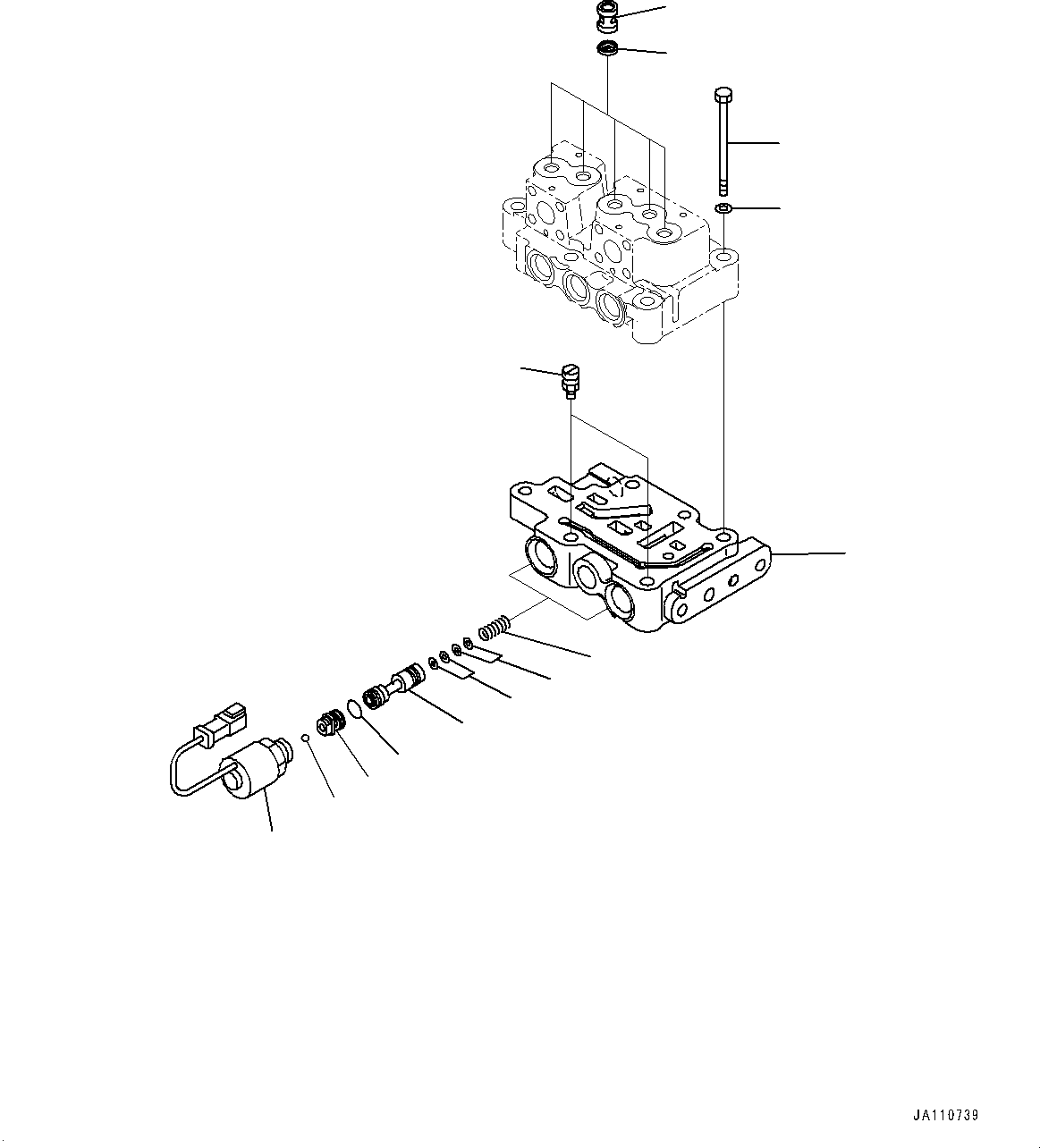 JA110739