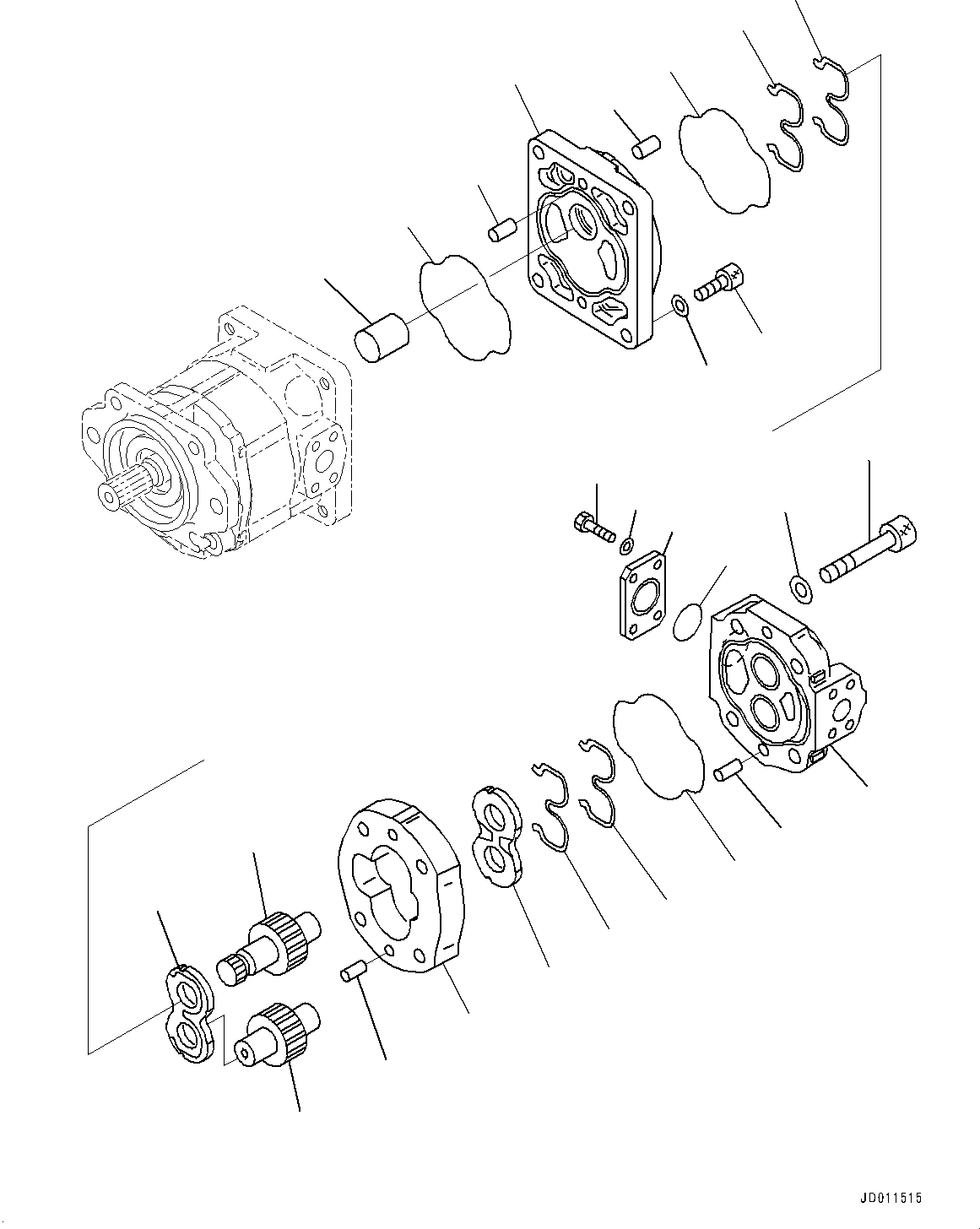 JD011515