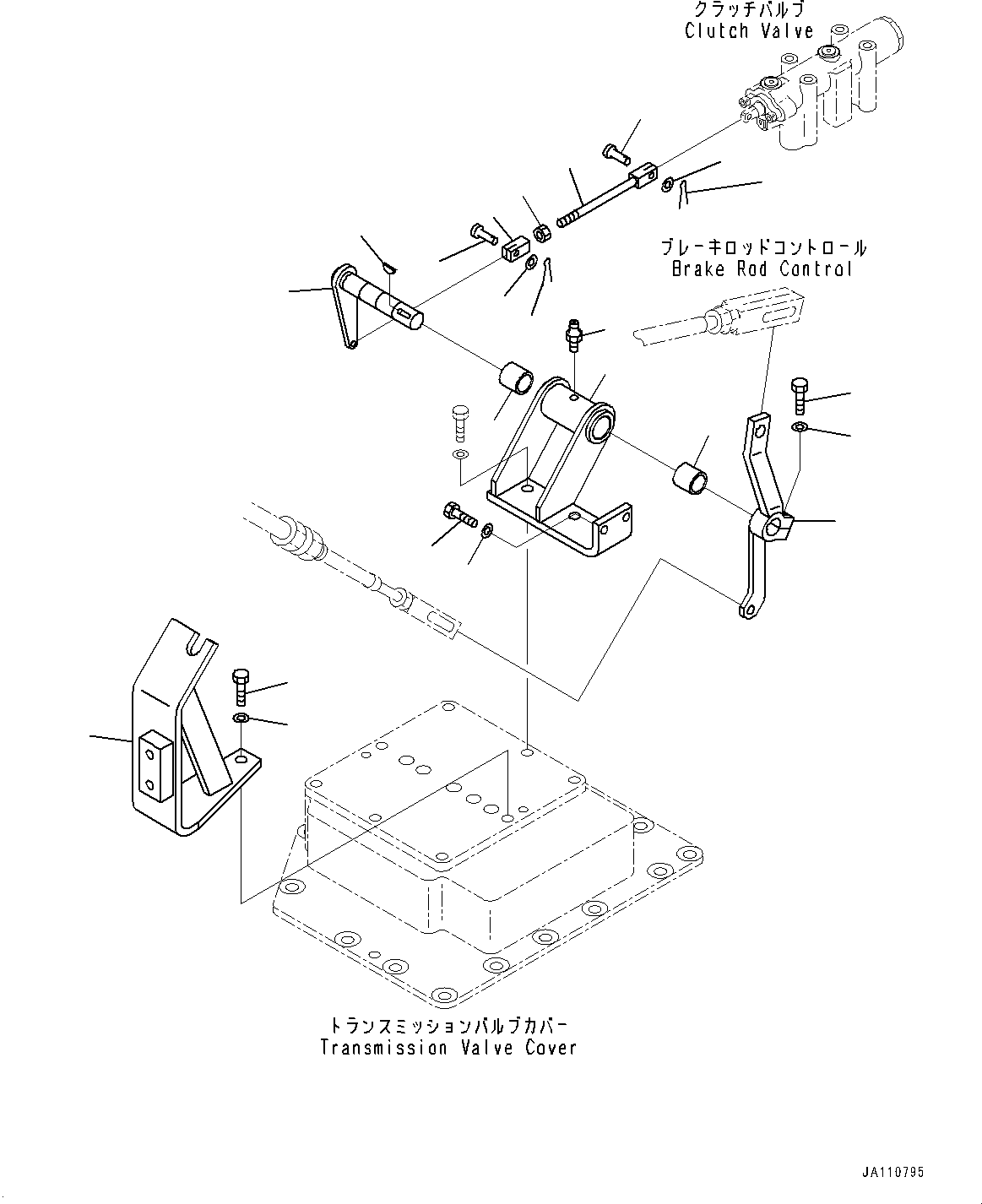 クラッチバルブ
Clutch Valve

ブレーキロッドコントロール
Brake Rod Control

トランスミッションバルブカバー
Transmission Valve Cover

JA110795