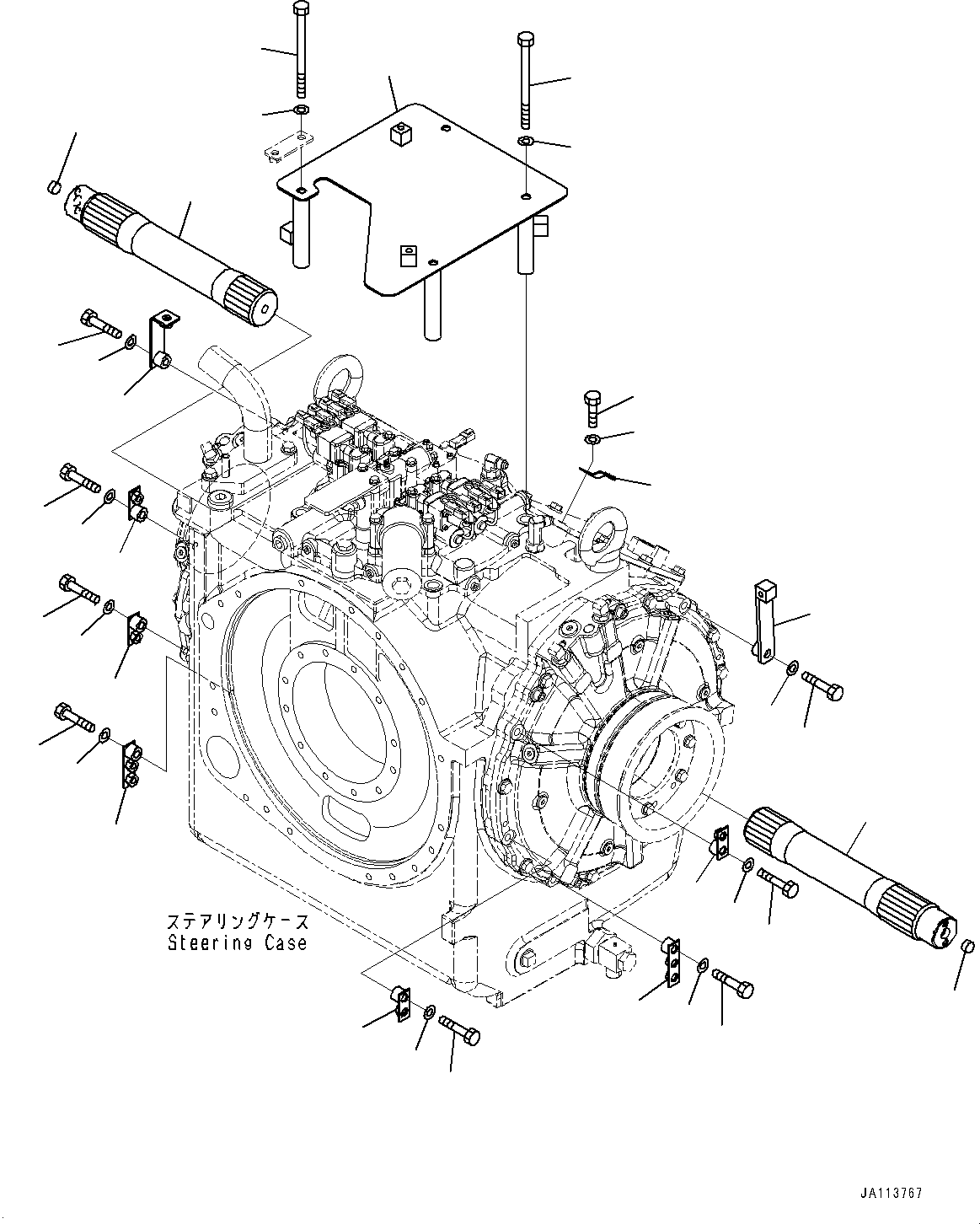 ステアリングケース
Steering Case

JA113767