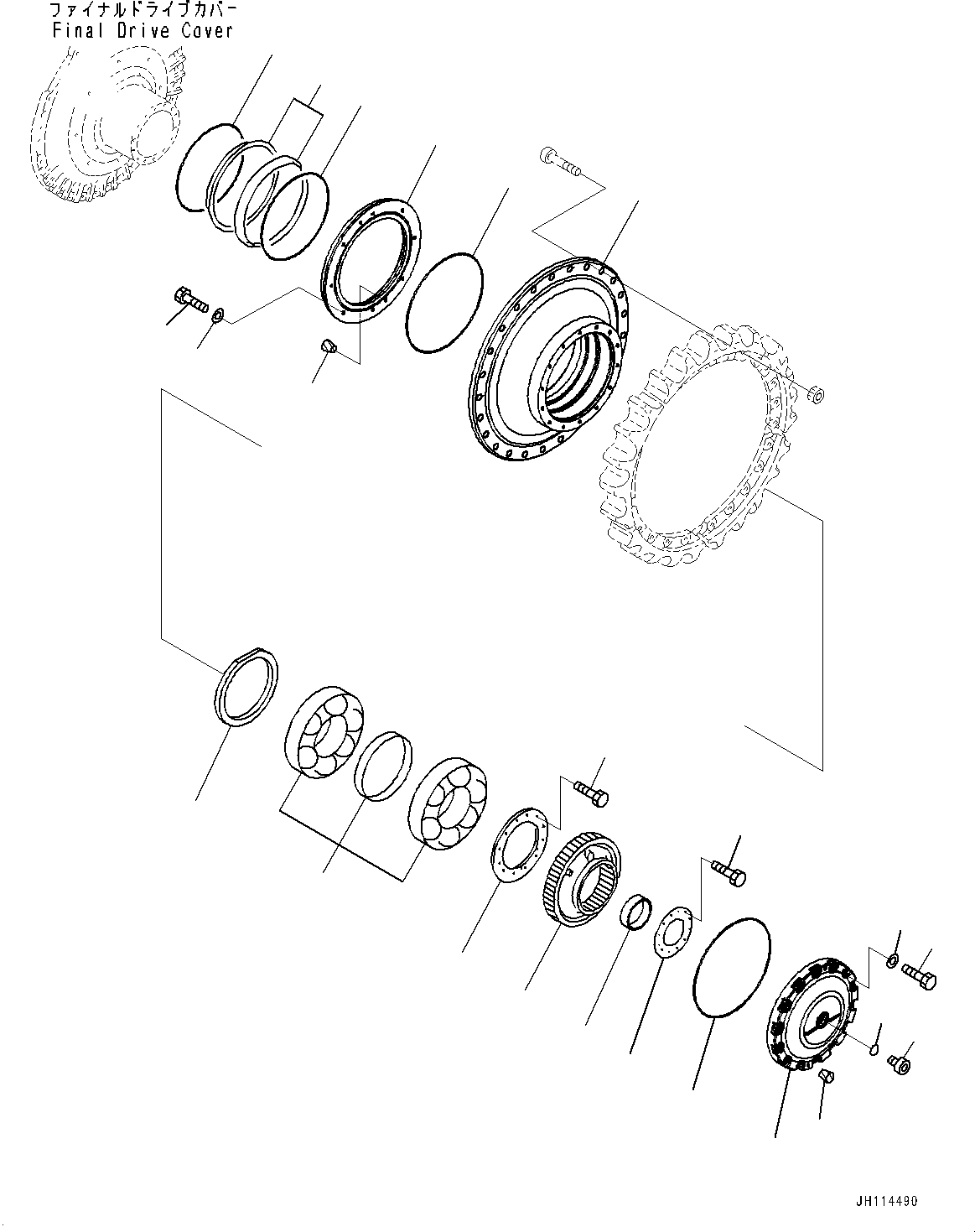 ファイナルドライブカバー
Final Drive Cover

JH114490