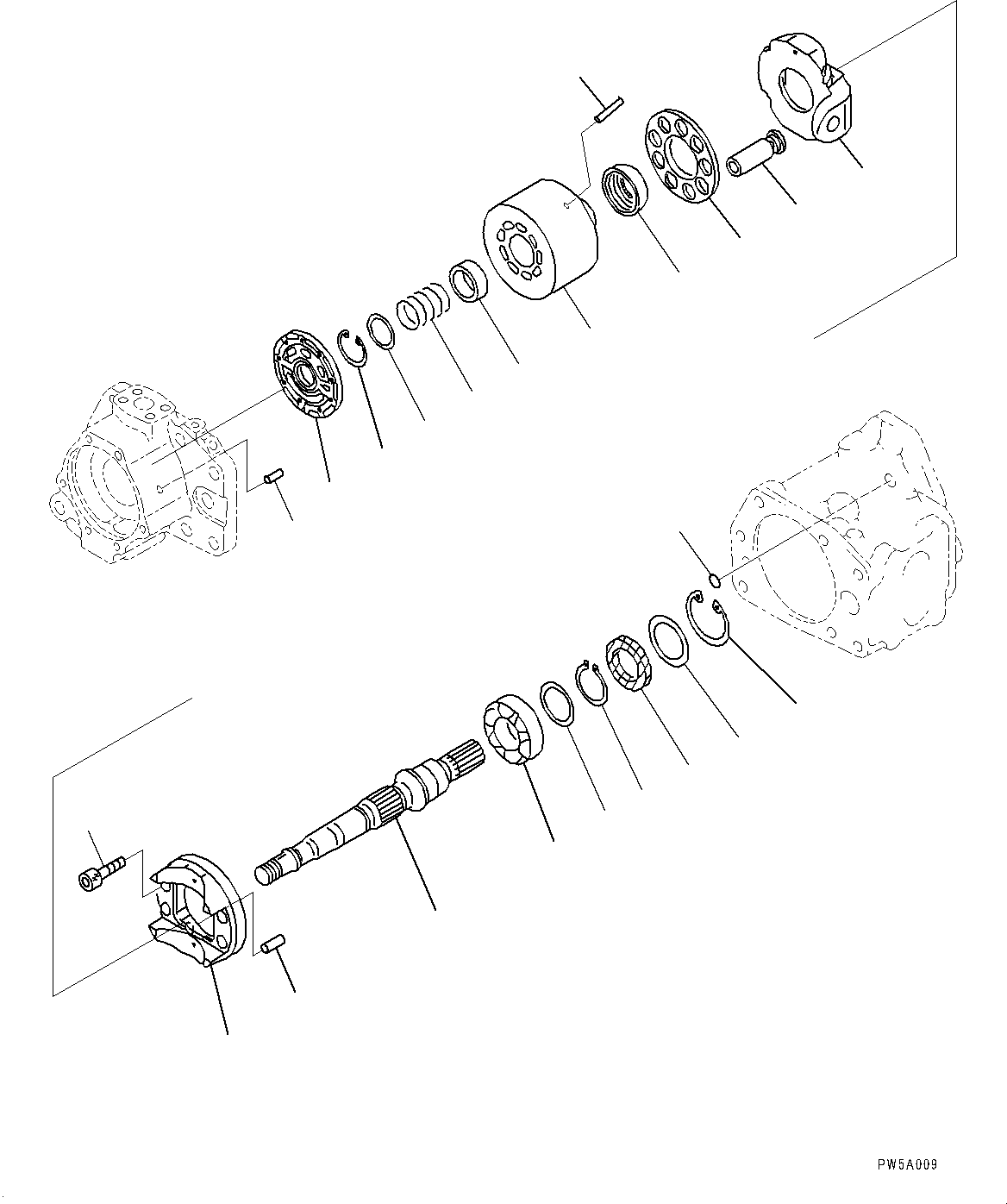 PW5A009