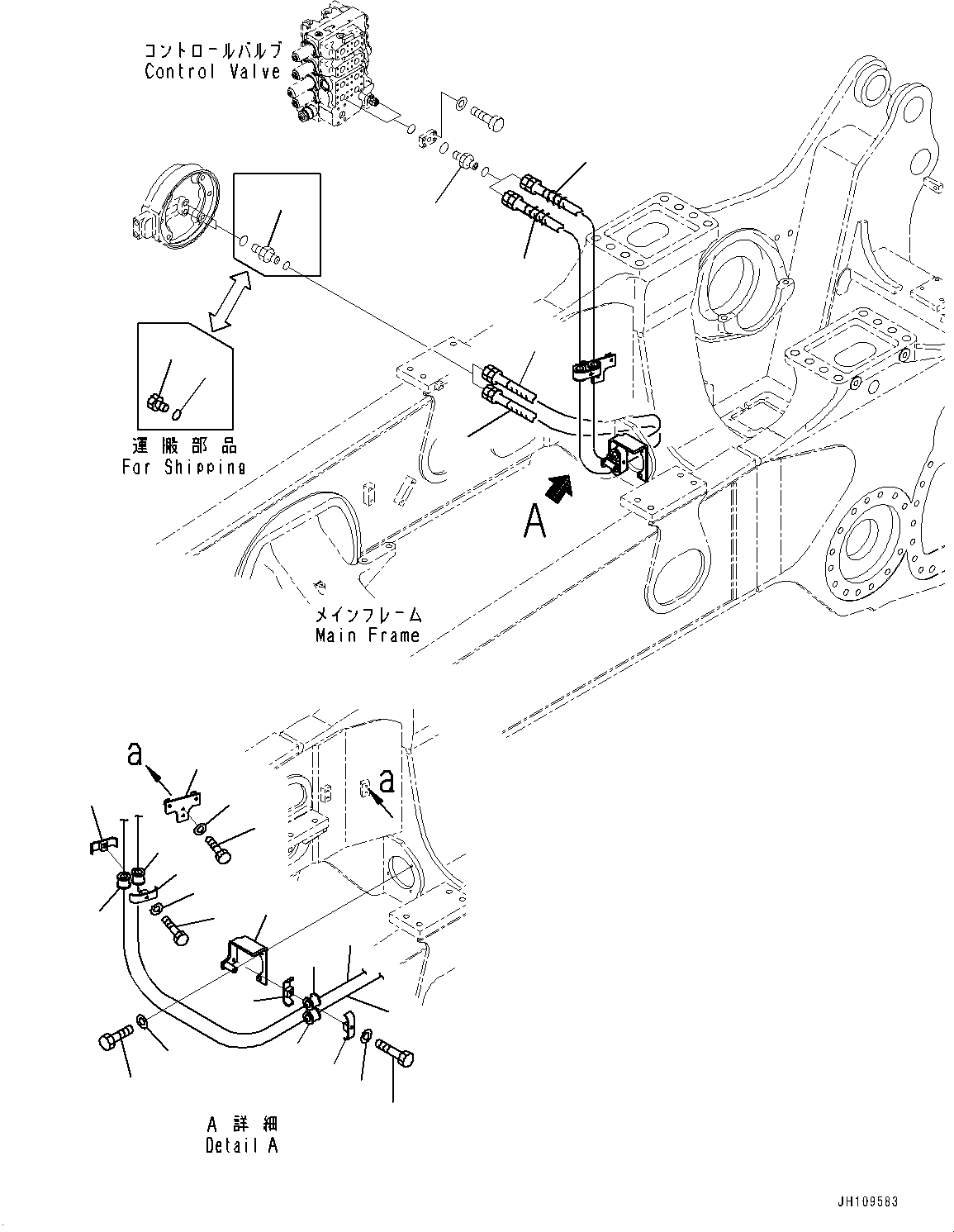 コントロールバルブ
Control Valve

運搬部品
For Shipping

A

メインフレーム
Main Frame

a

a

A 詳細
Detail A

JH109583