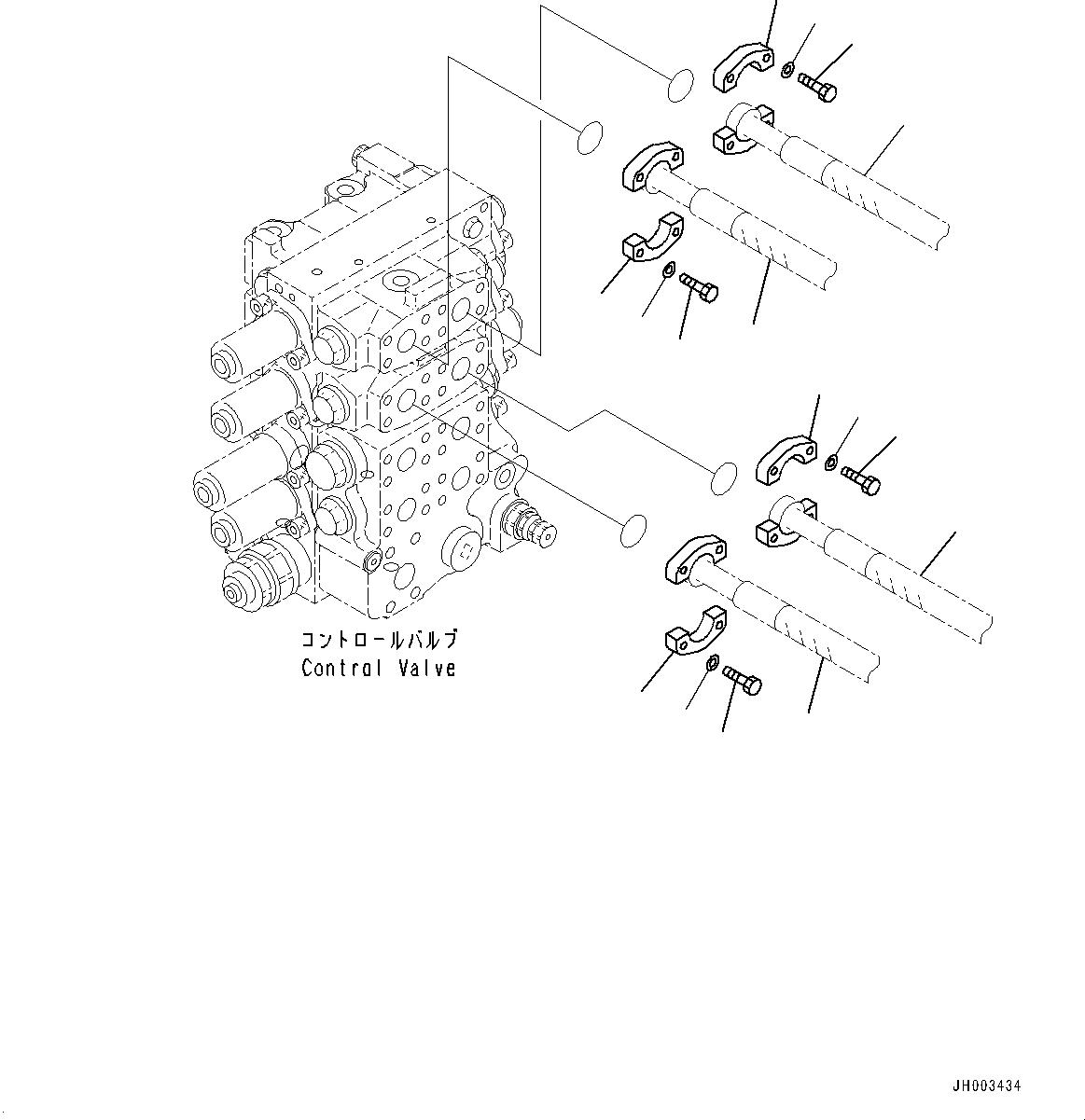 コントロールバルブ
Control Valve

JH003434