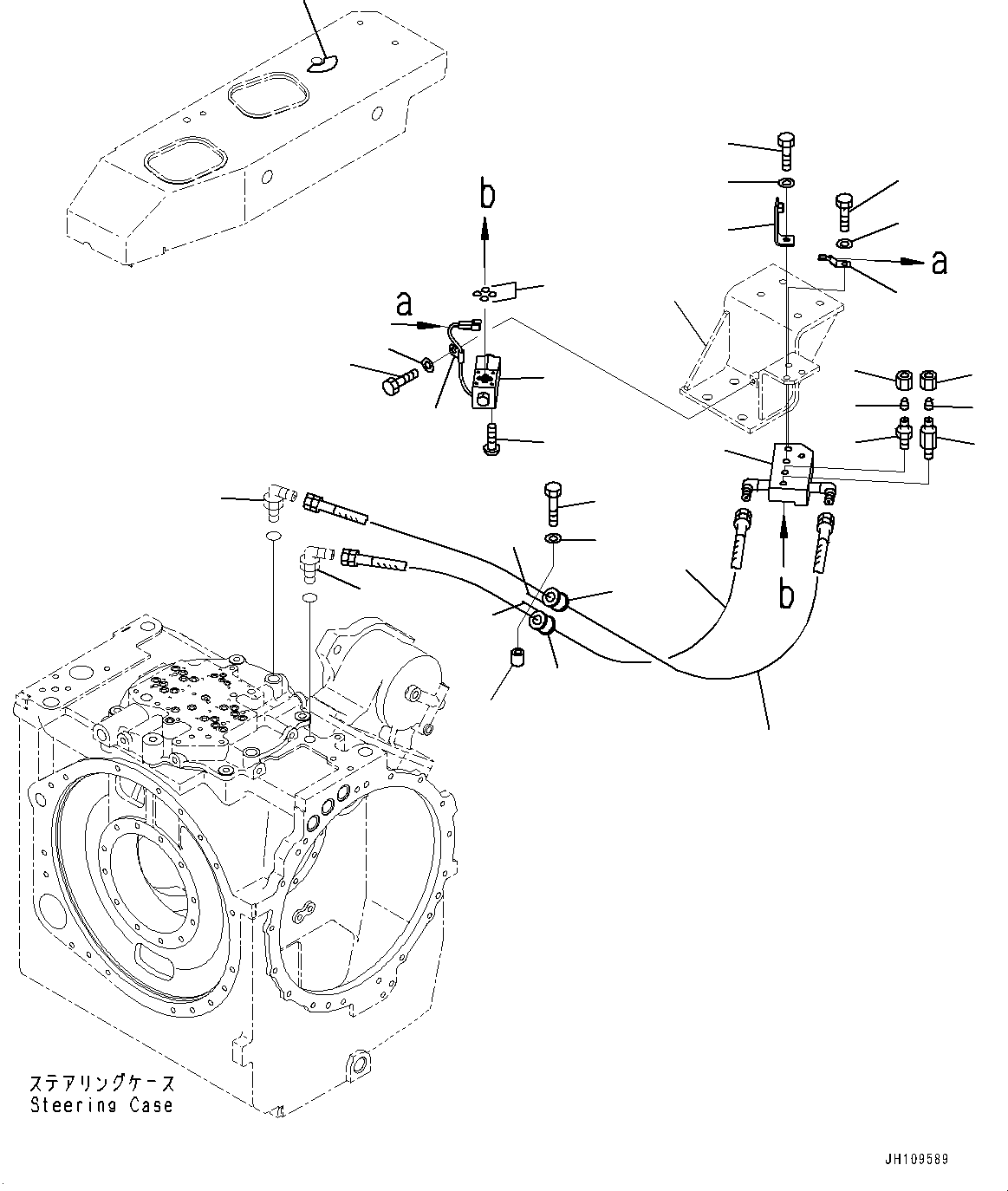 b

a

a

b

ステアリングケース
Steering Case

JH109589