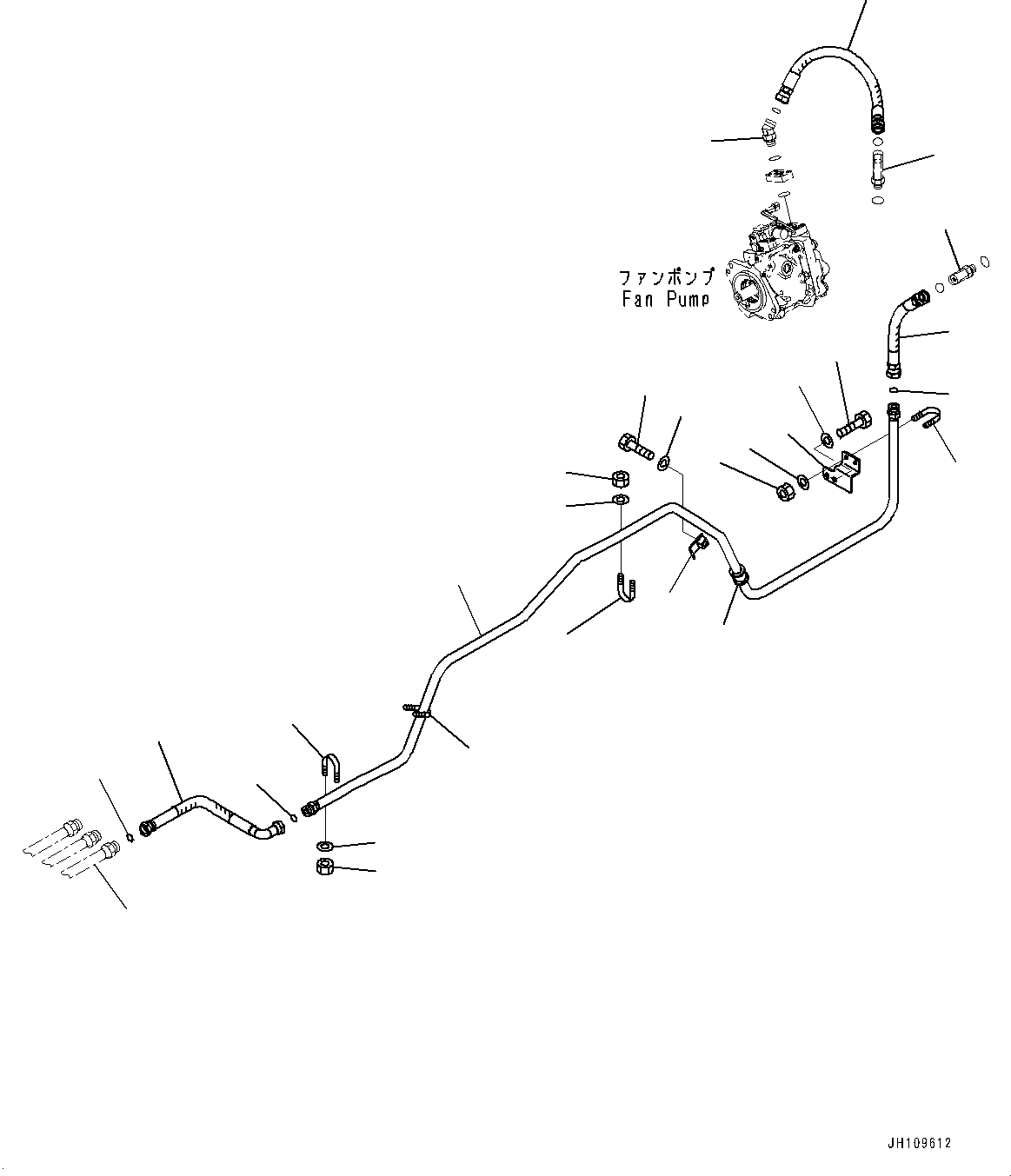 ファンポンプ
Fan Pump

JH109612