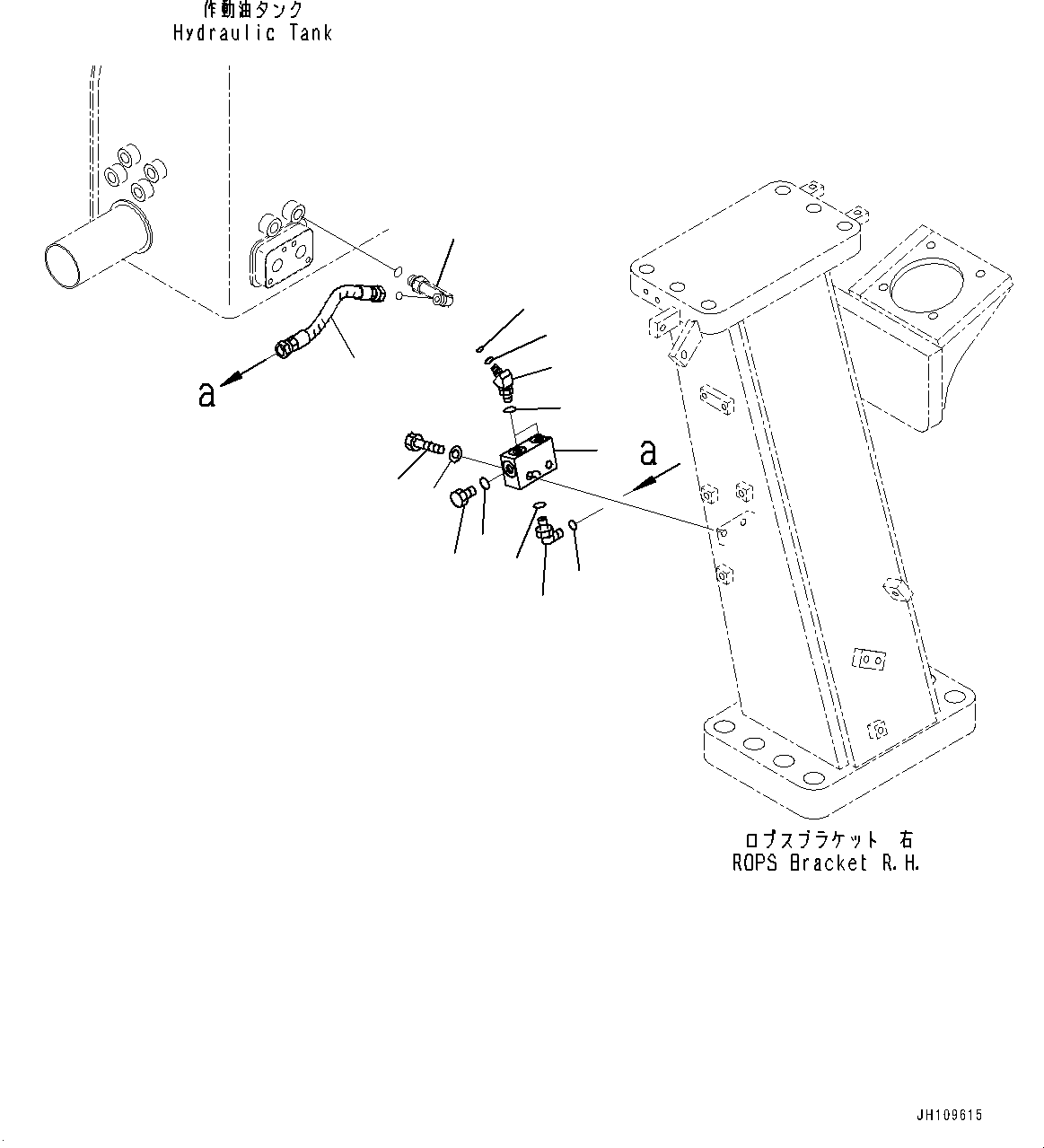 作動油タンク
Hydraulic Tank

a

a

ロプスブラケット 右
ROPS Bracket R.H.

JH109615