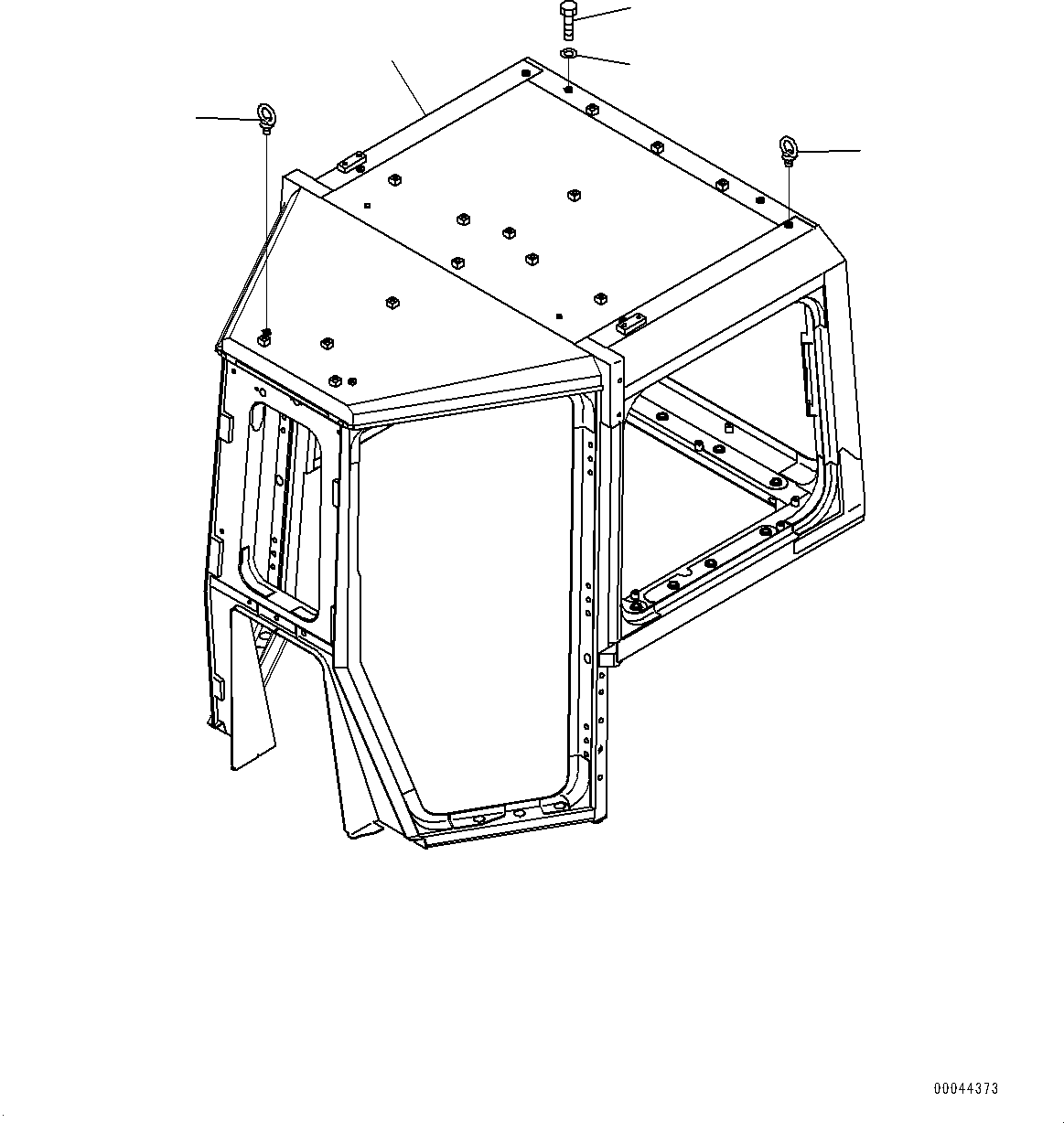 00044373