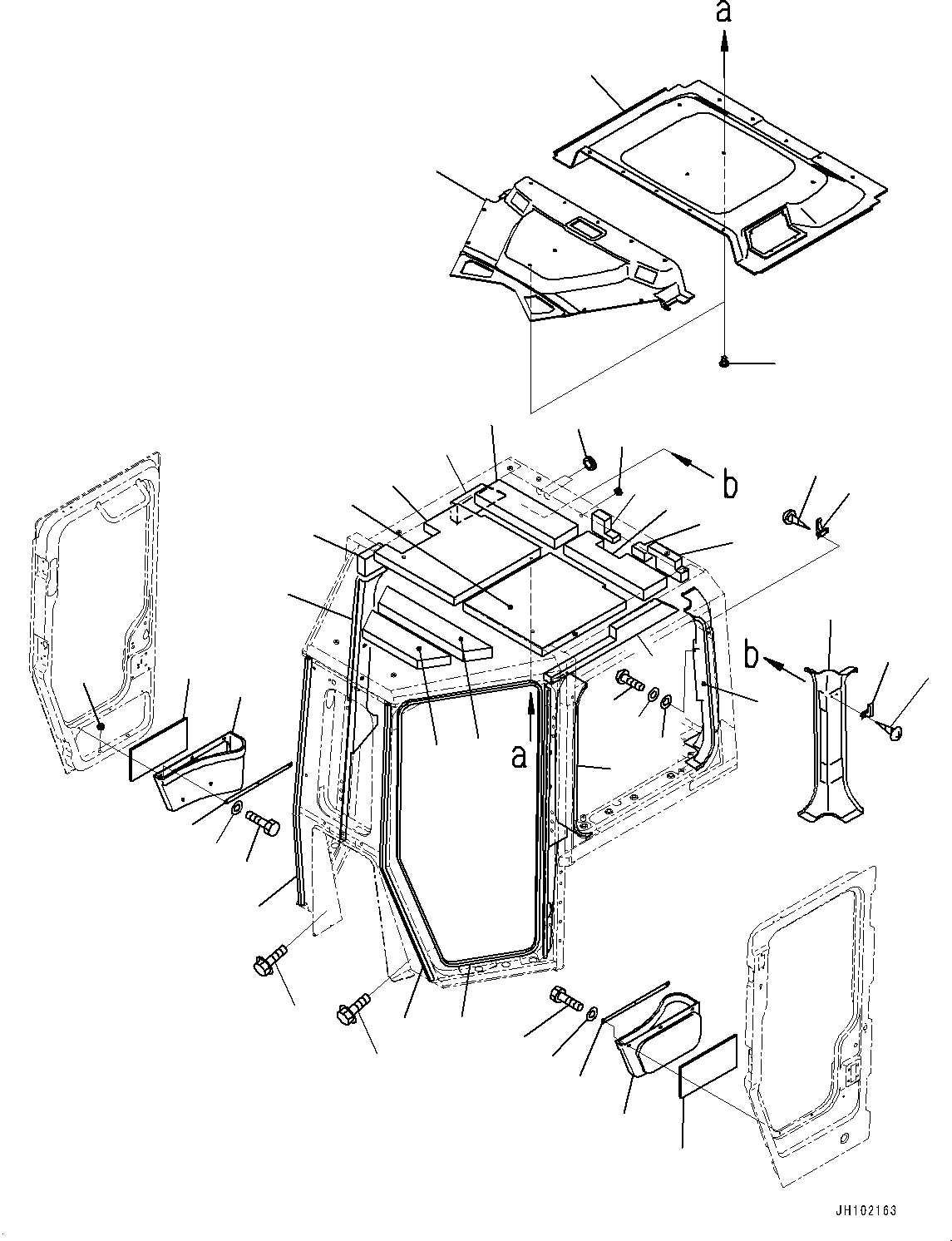 a

b

b

a

JH102163