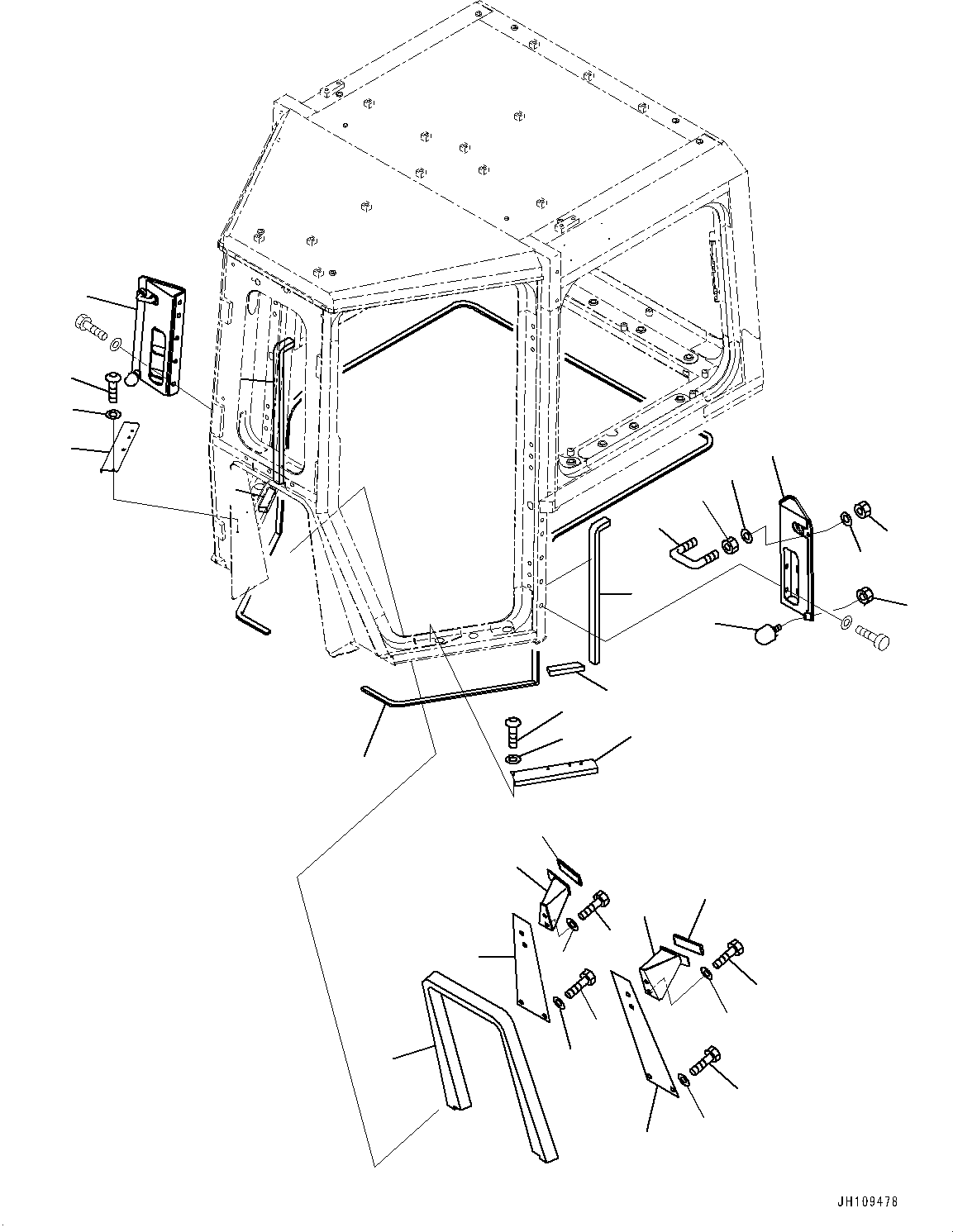 JH109478