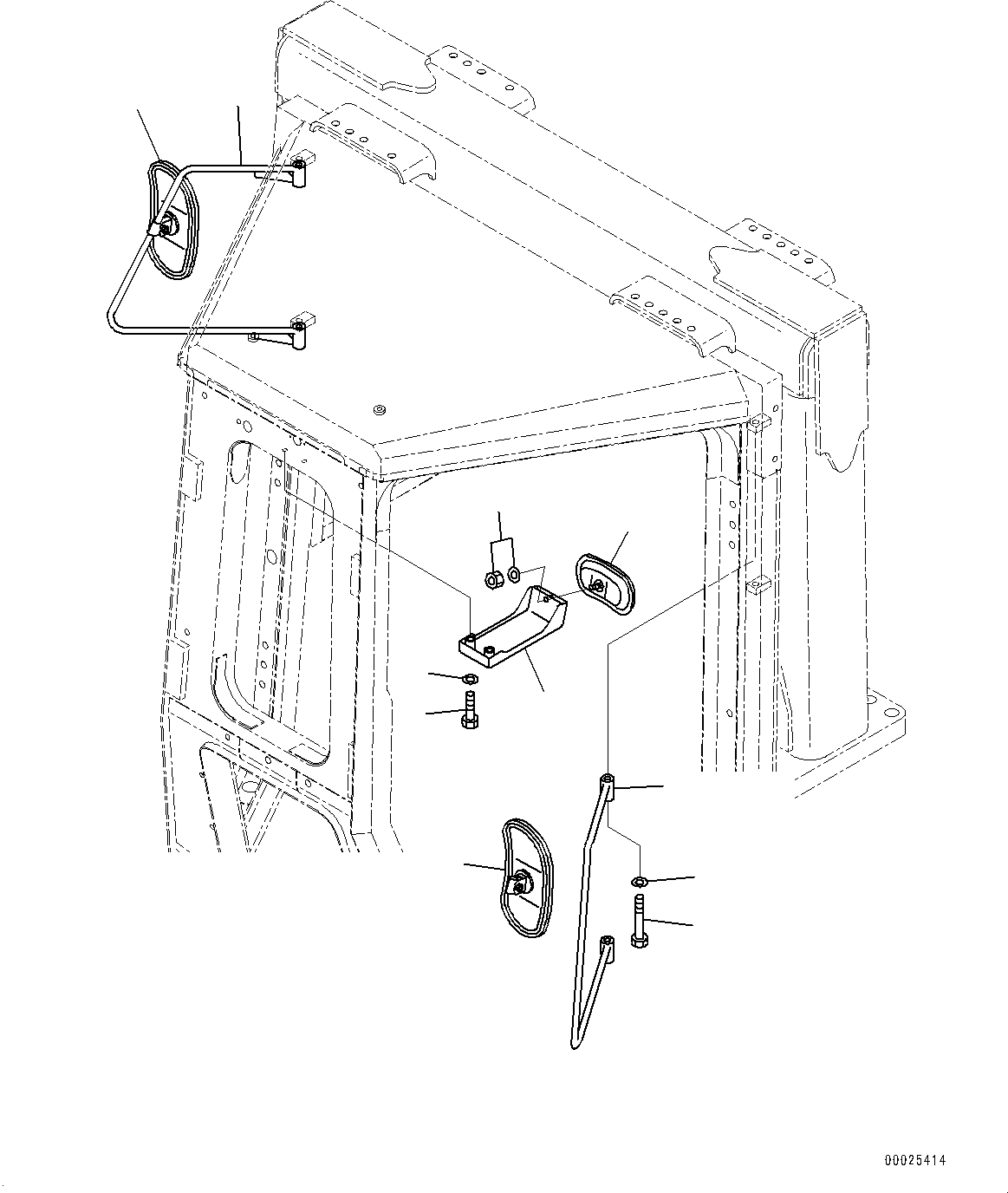 00025414