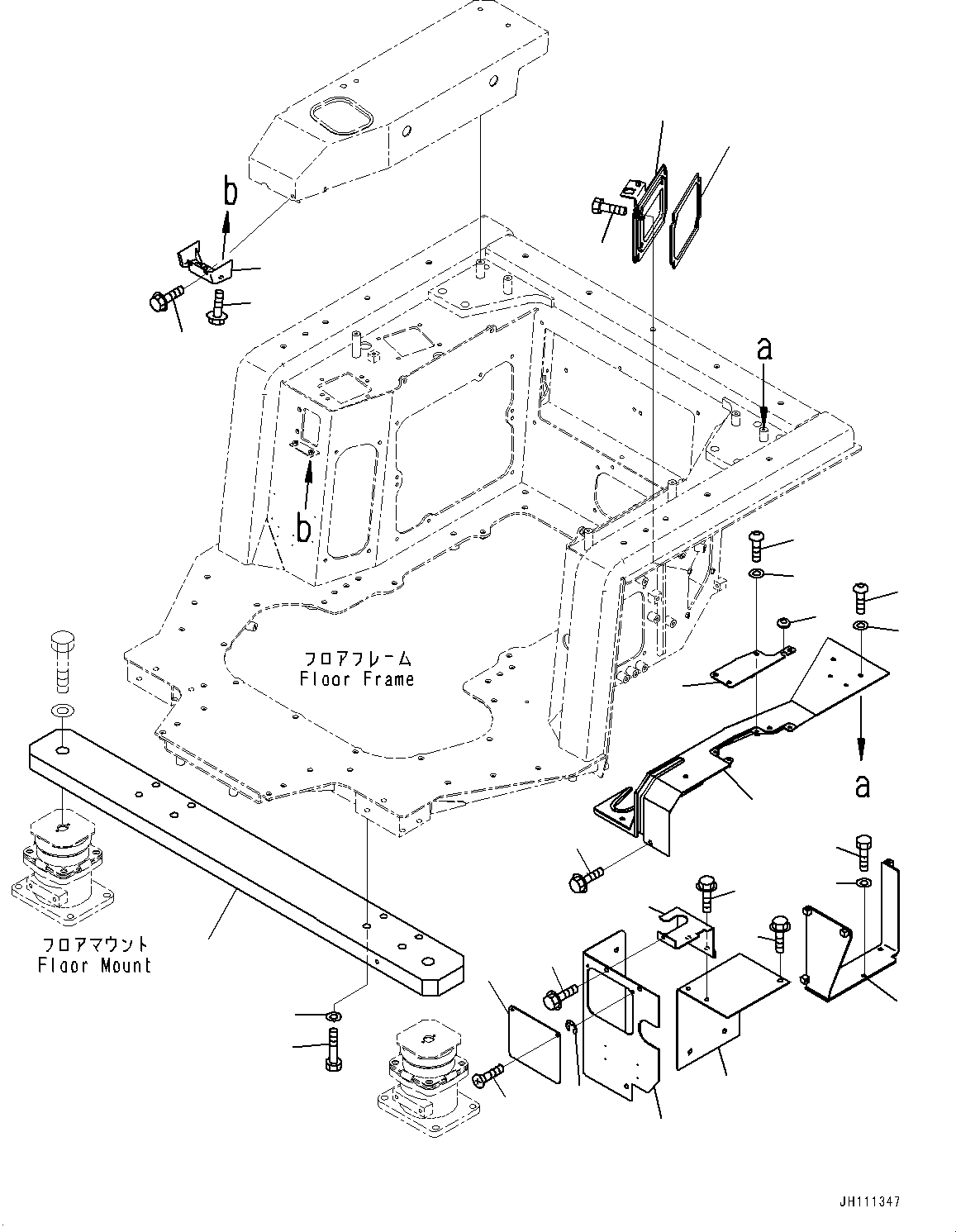 b

a

b

フロアフレーム
Floor Frame

a

フロアマウント
Floor Mount

JH111347