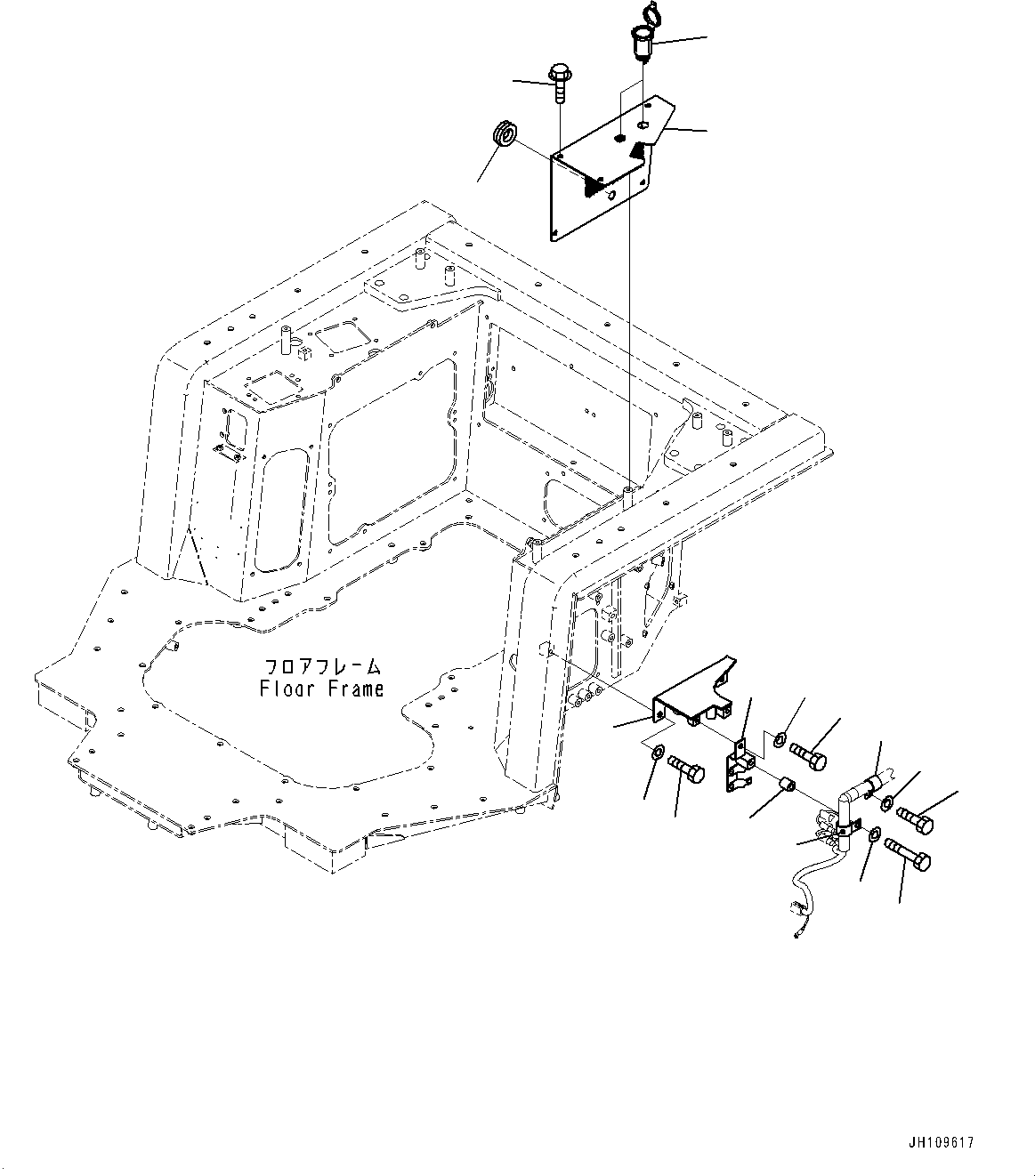 フロアフレーム
Floor Frame

JH109617