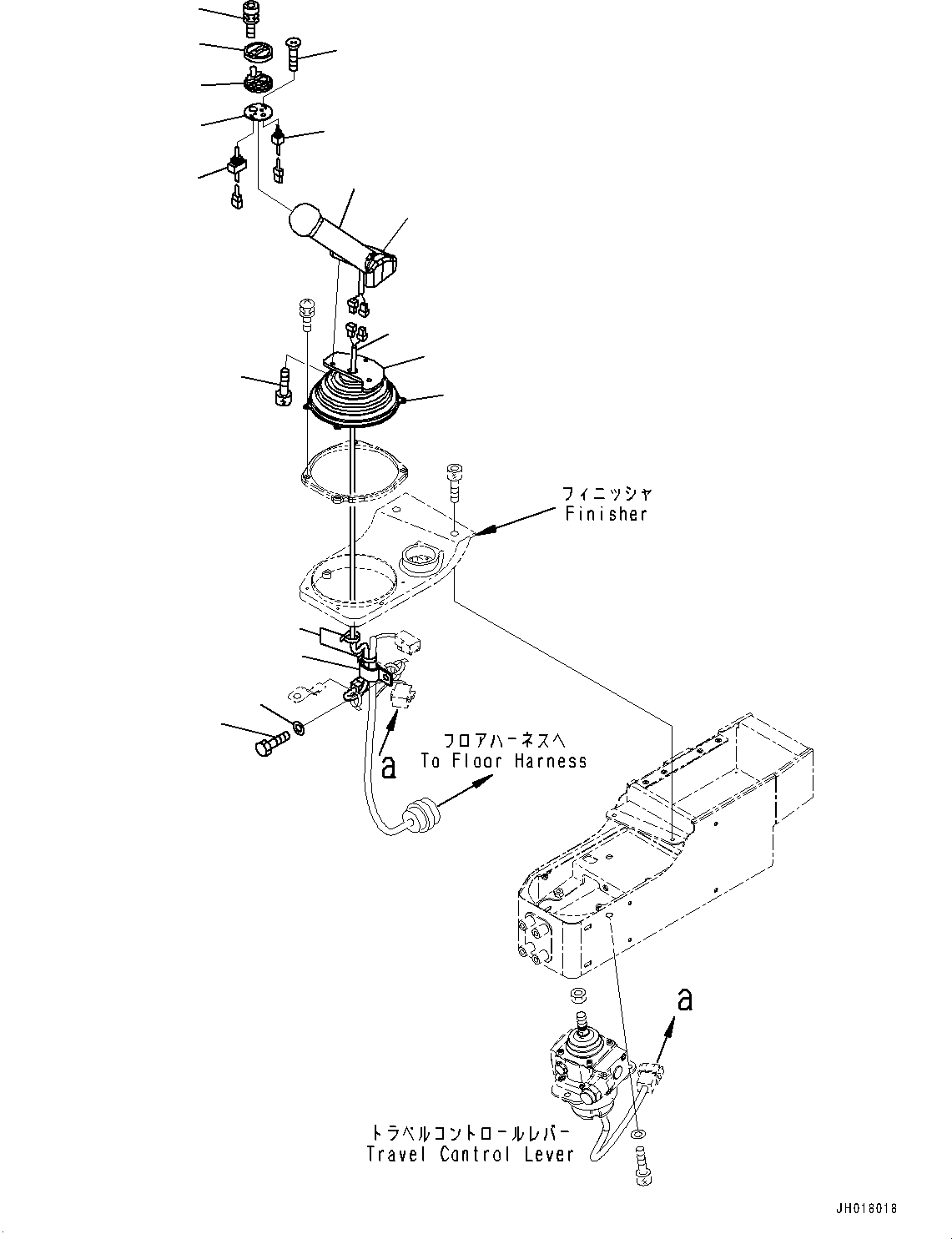 フィニッシャ
Finisher

フロアハーネスへ
To Floor Harness

a

a

トラベルコントロールレバー
Travel Control Lever

JH018018