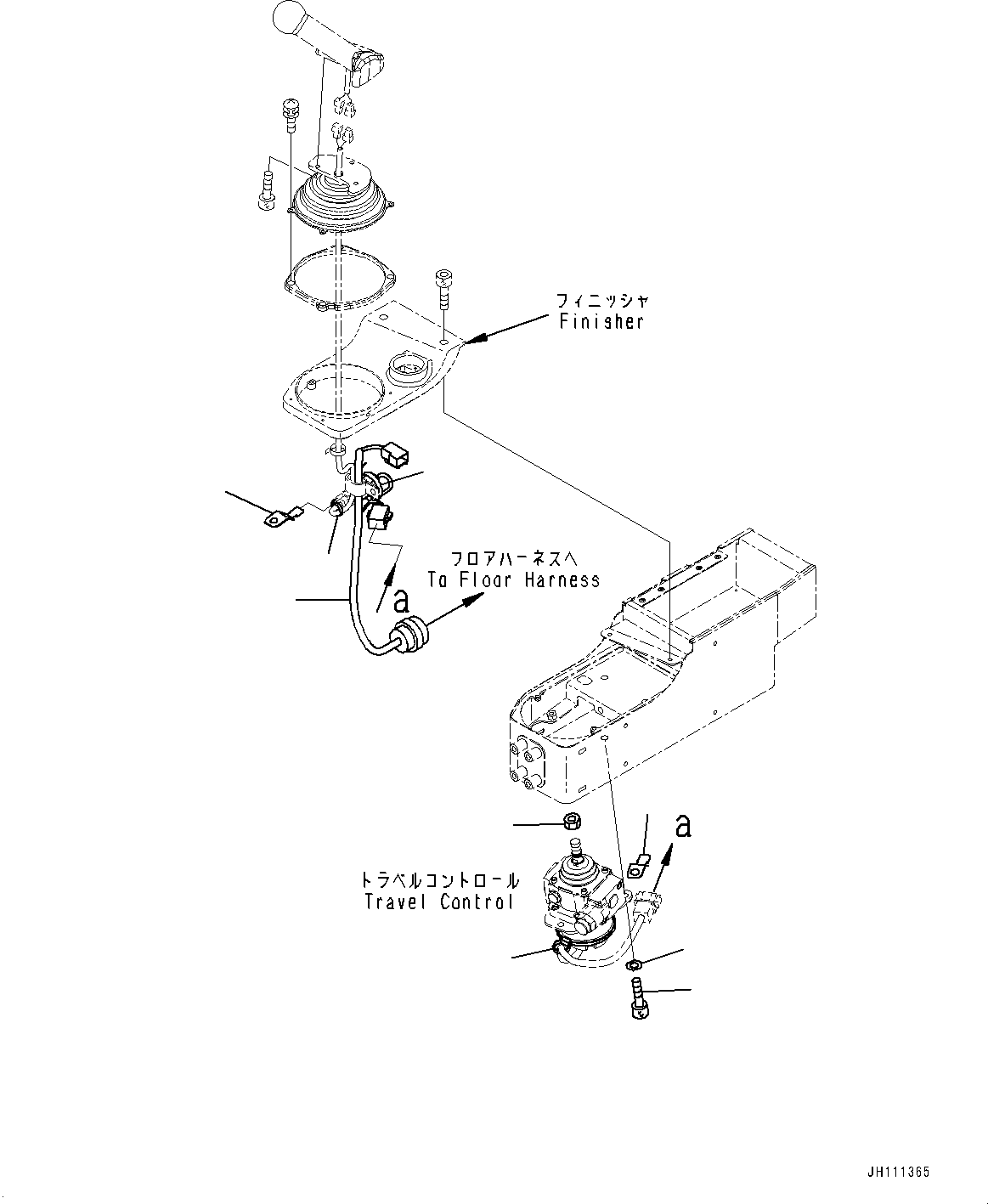 フィニッシャ
Finisher

フロアハーネスへ
To Floor Harness

a

a

トラベルコントロール
Travel Control

JH111365