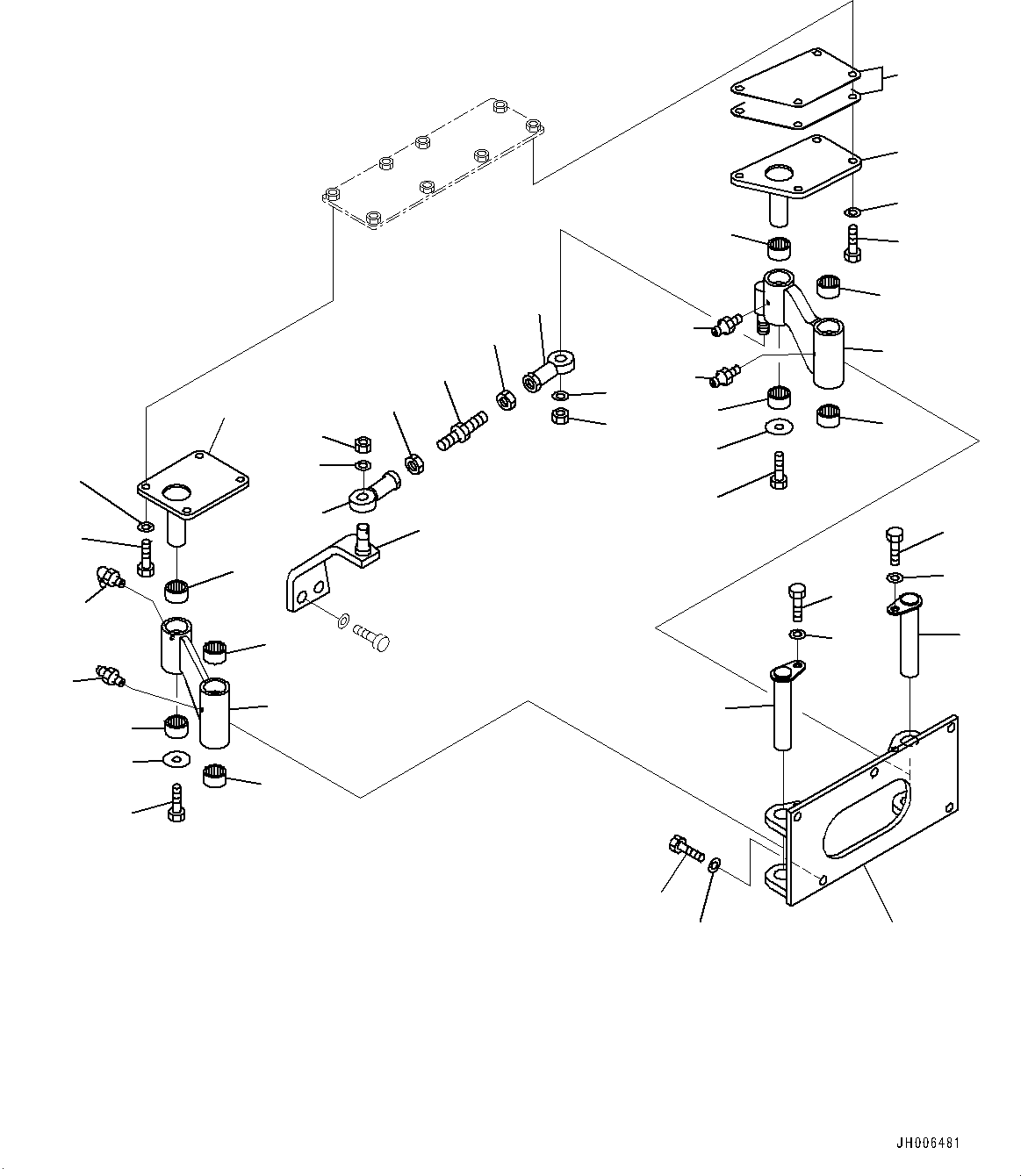 JH006481