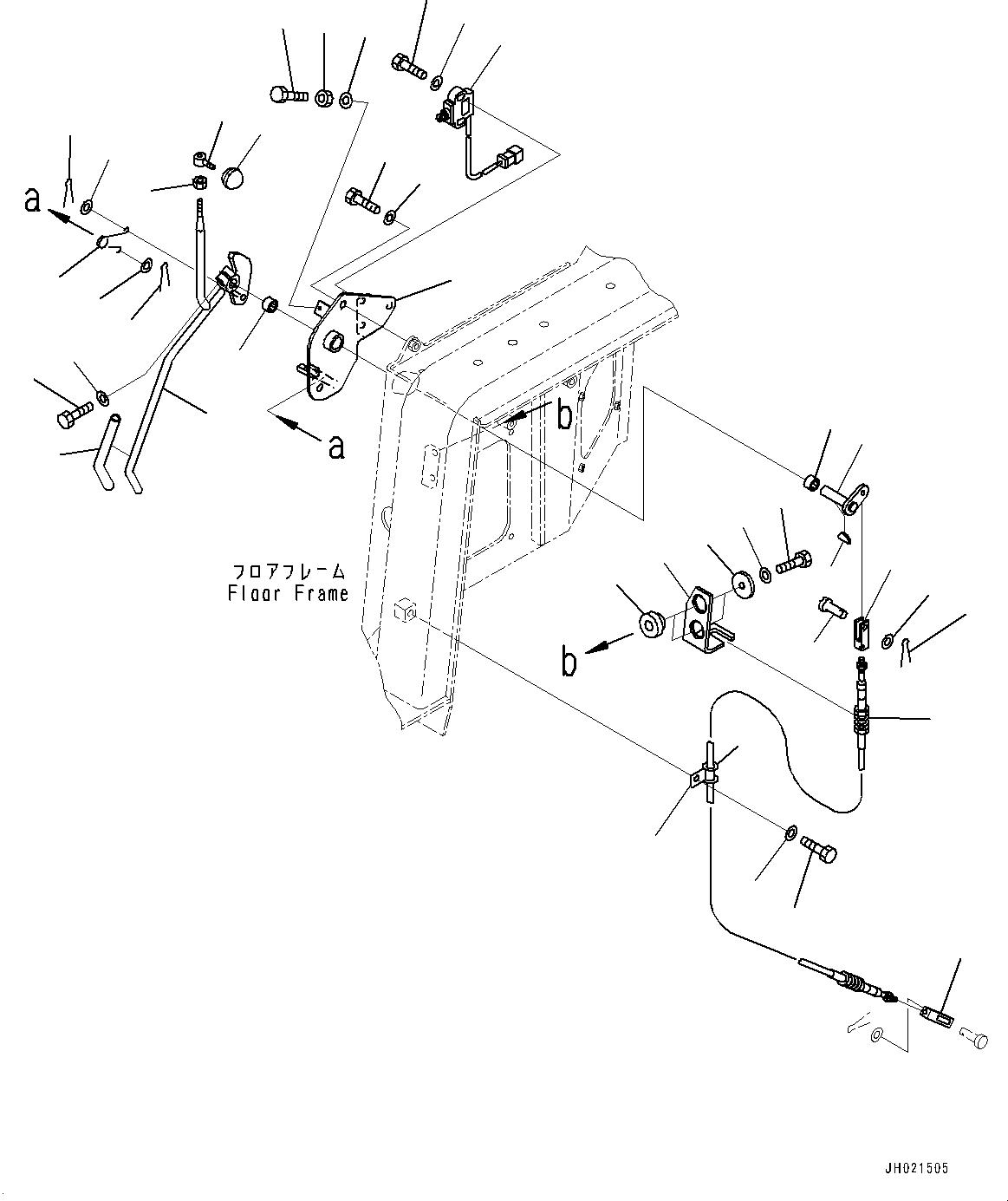 a

a

b

フロアフレーム
Floor Frame

b

JH021505