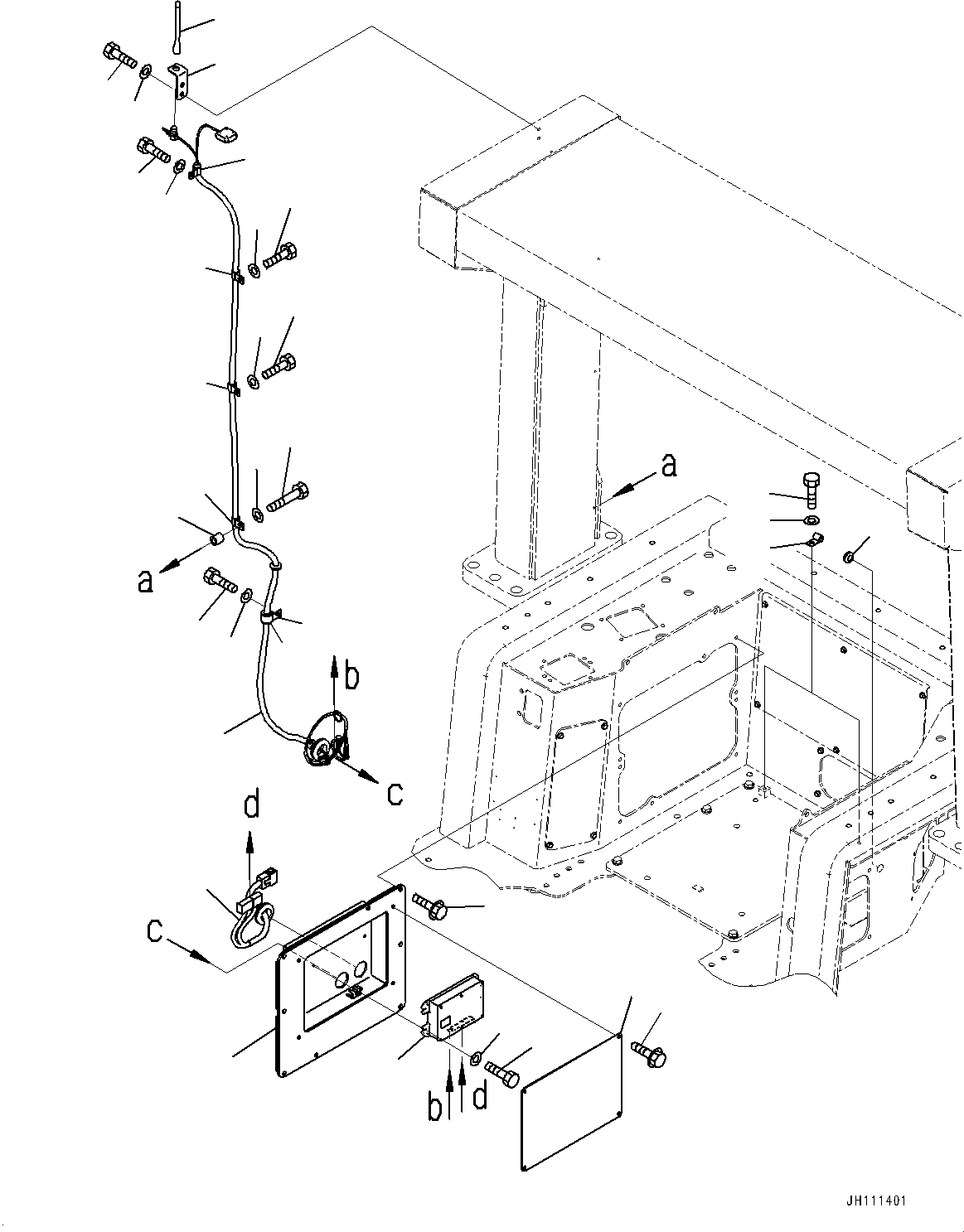 a
a
b
c
d
c
b
d
JH111401