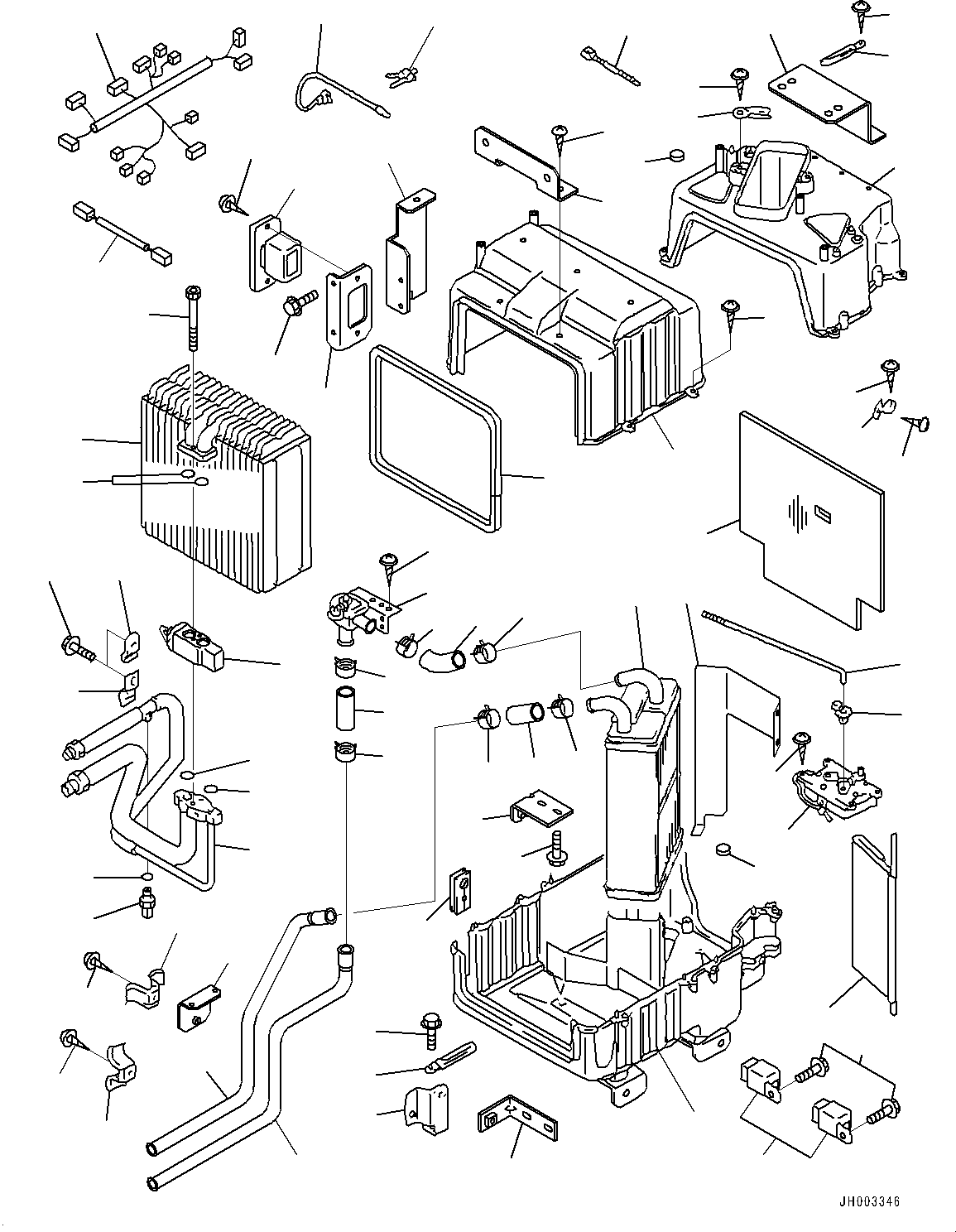 JH003346