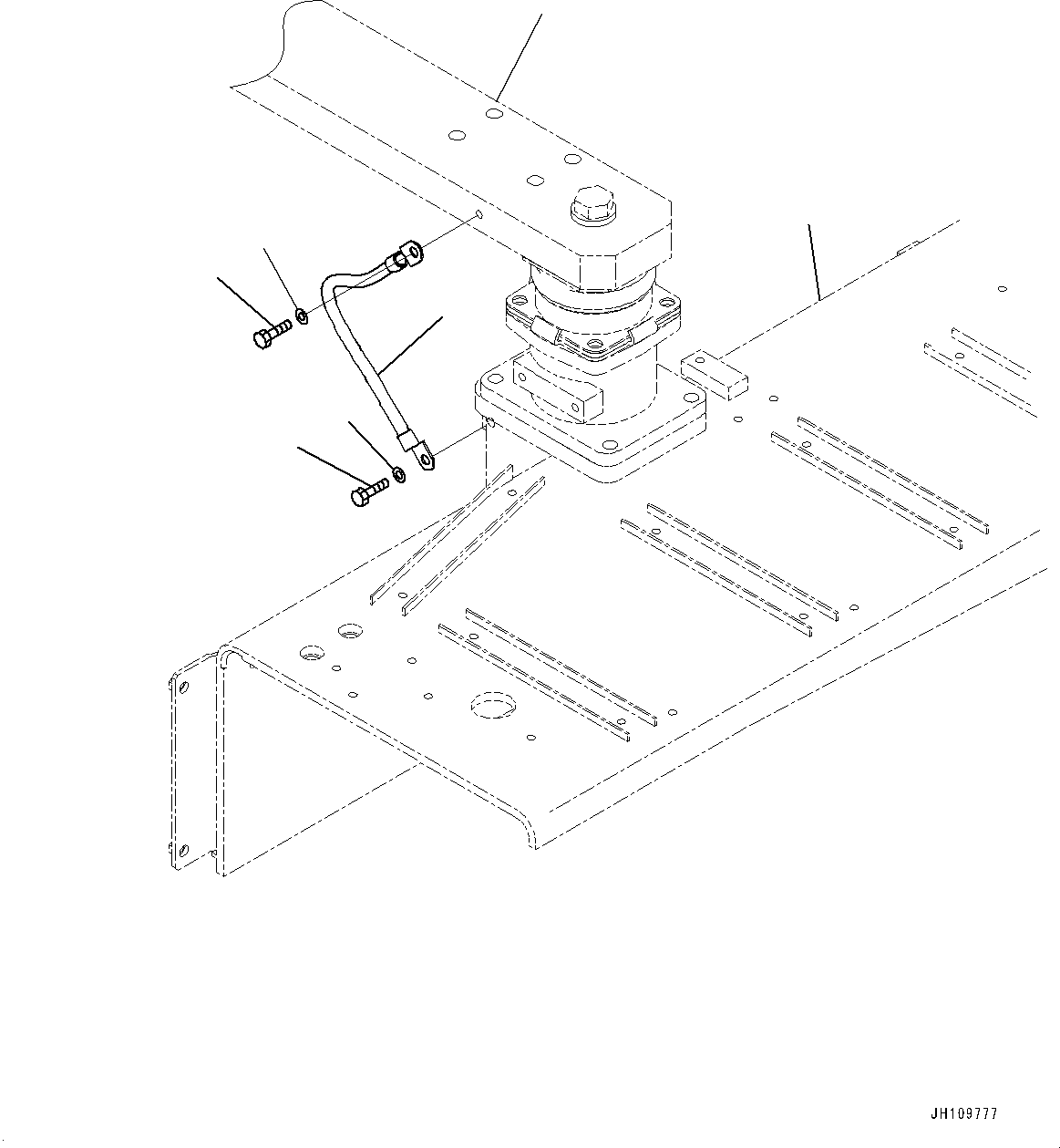 JH109777