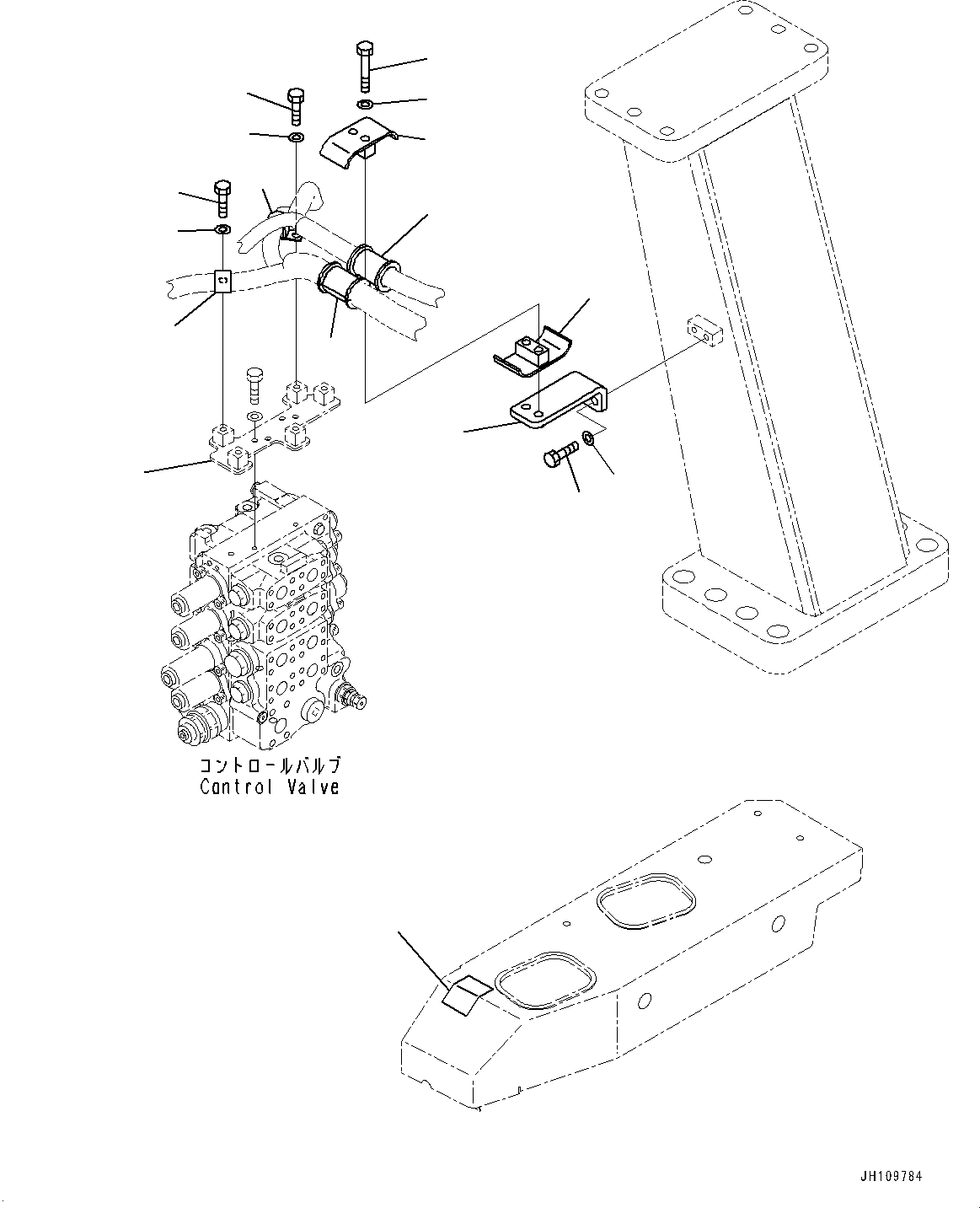 コントロールバルブ
Control Valve

JH109784