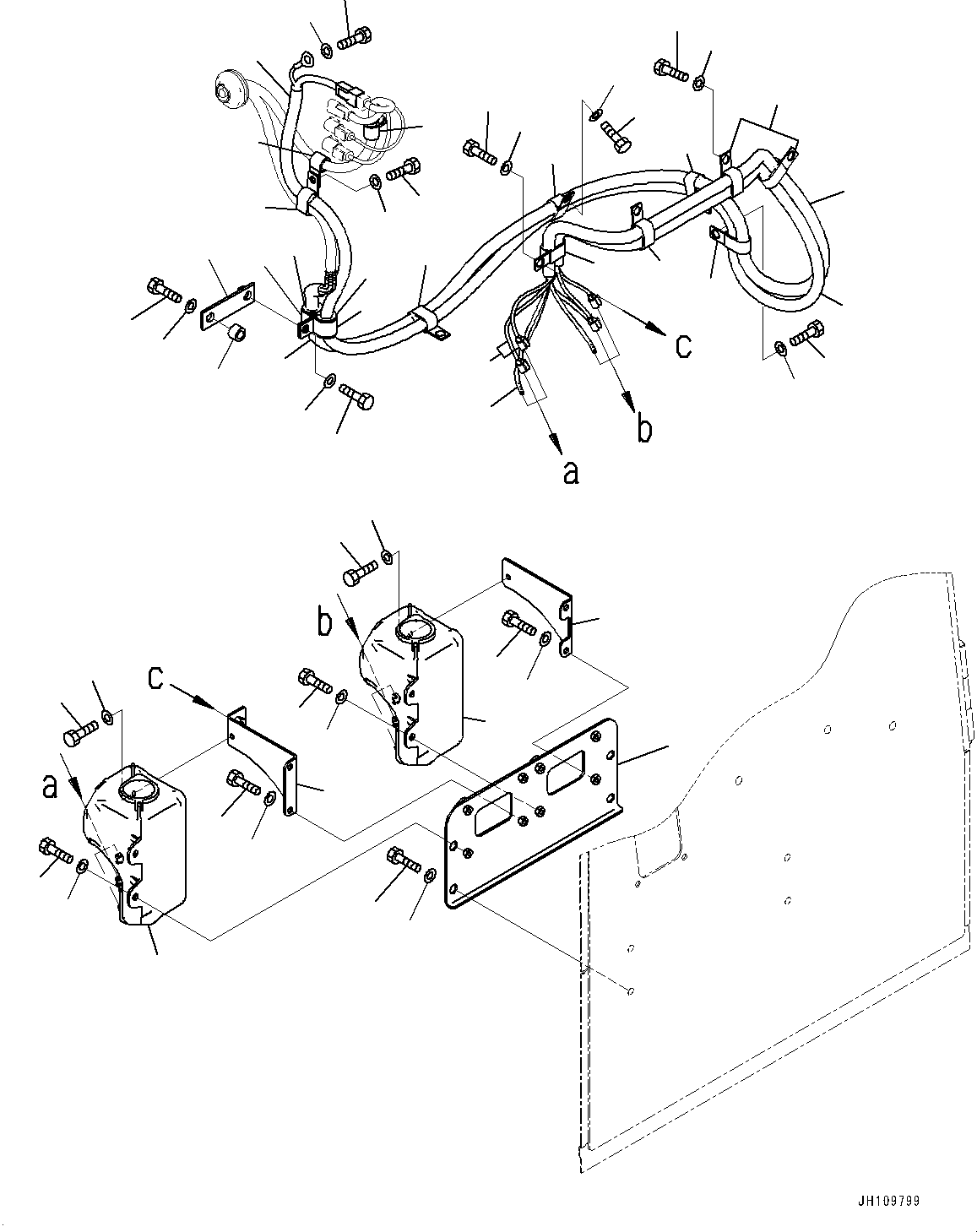 c
b
a
b
c
a
JH109799