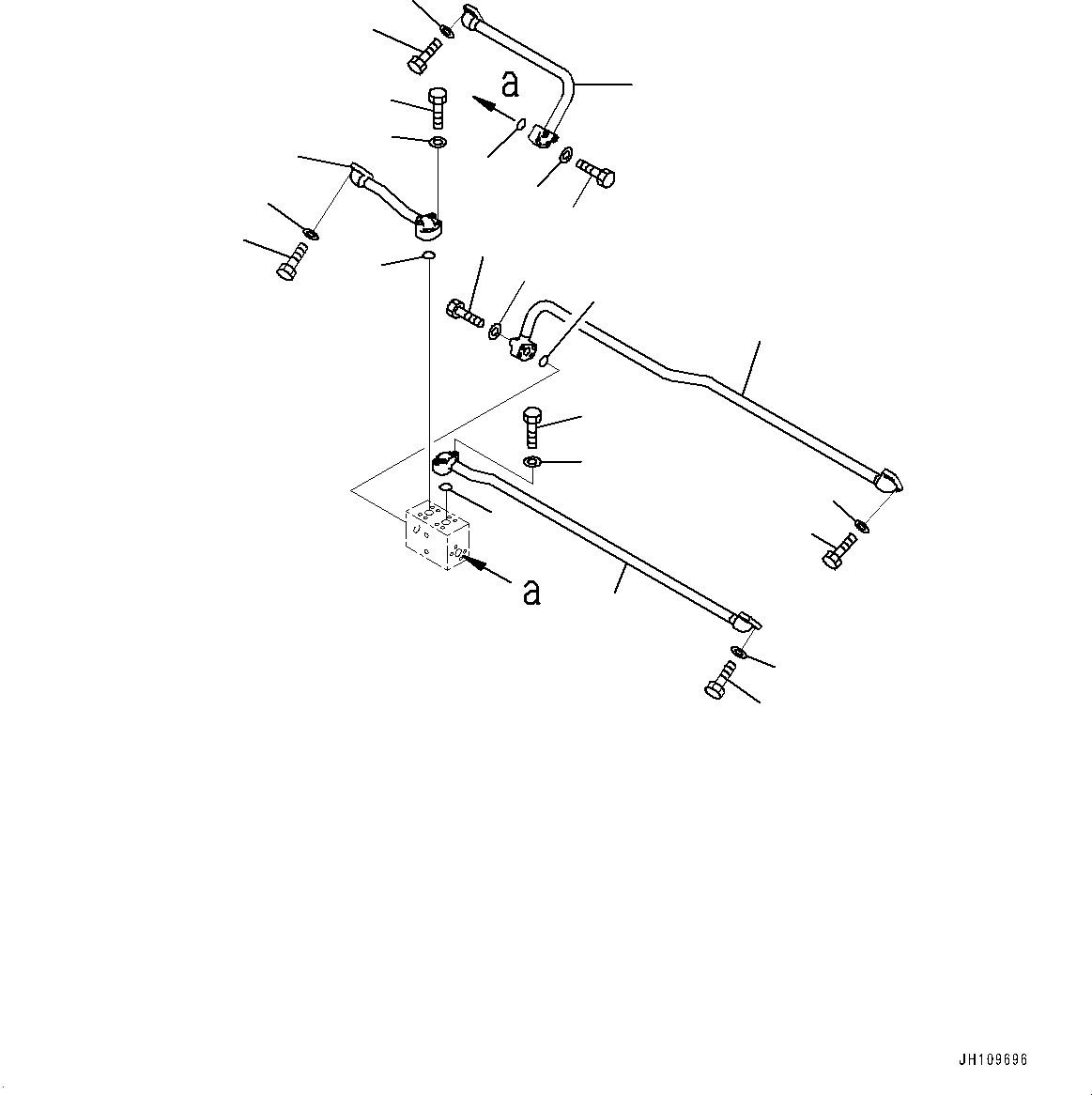 a

a

JH109696