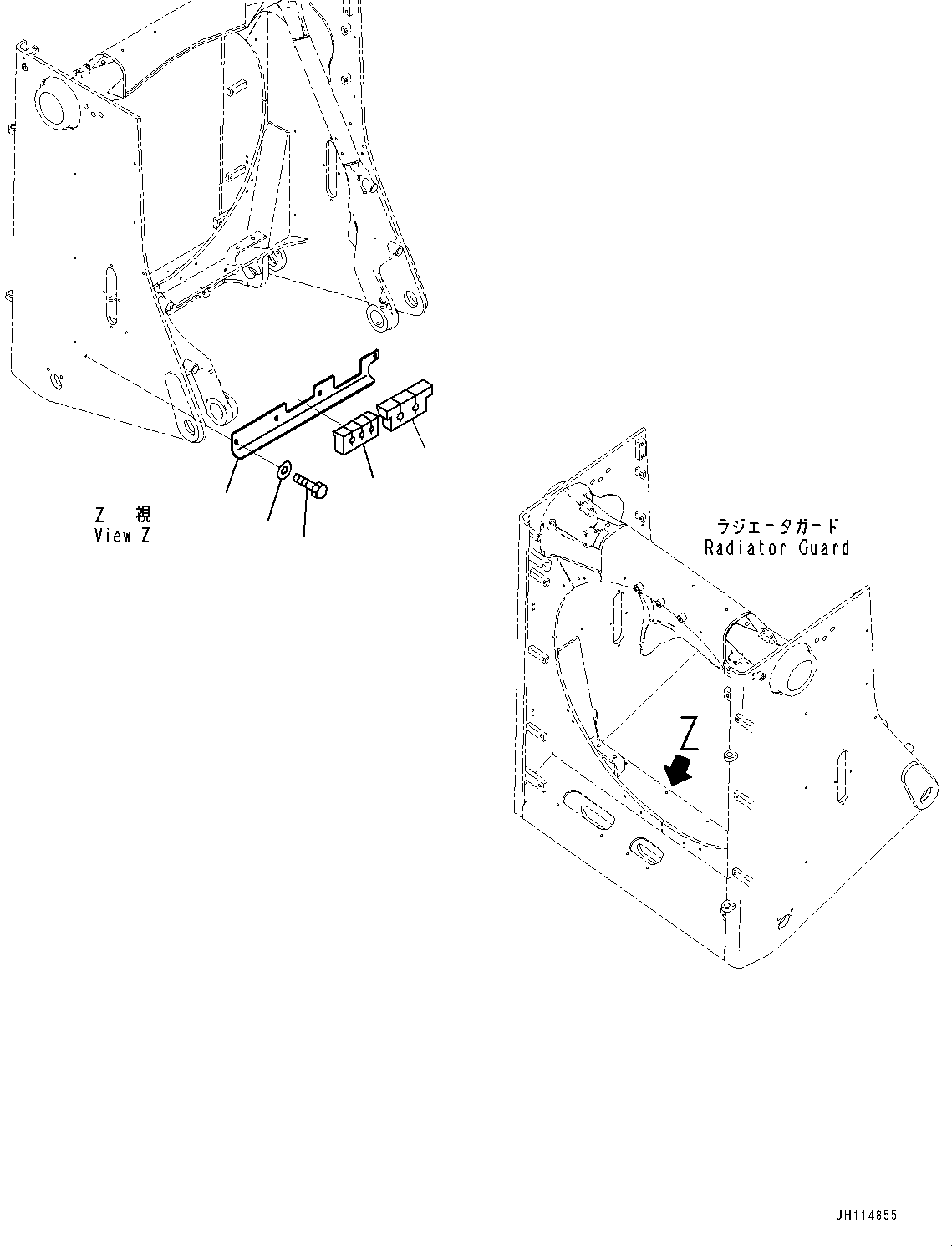 Z 視
View Z

ラジエータガード
Radiator Guard

Z

JH114855