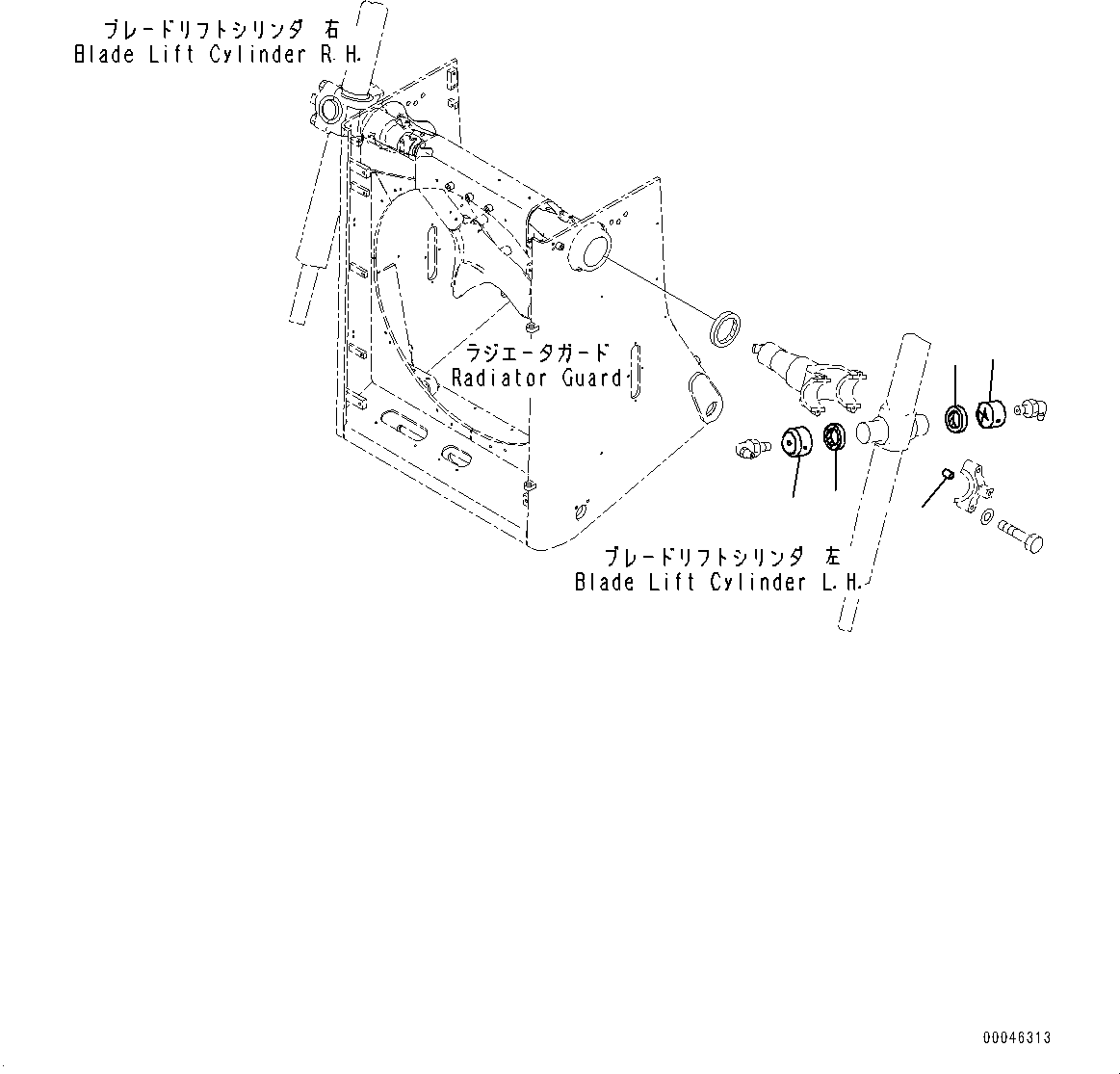 ブレードリフトシリンダ 右
Blade Lift Cylinder R.H.

ラジエータガード
Radiator Guard

ブレードリフトシリンダ 左
Blade Lift Cylinder L.H.

00046313