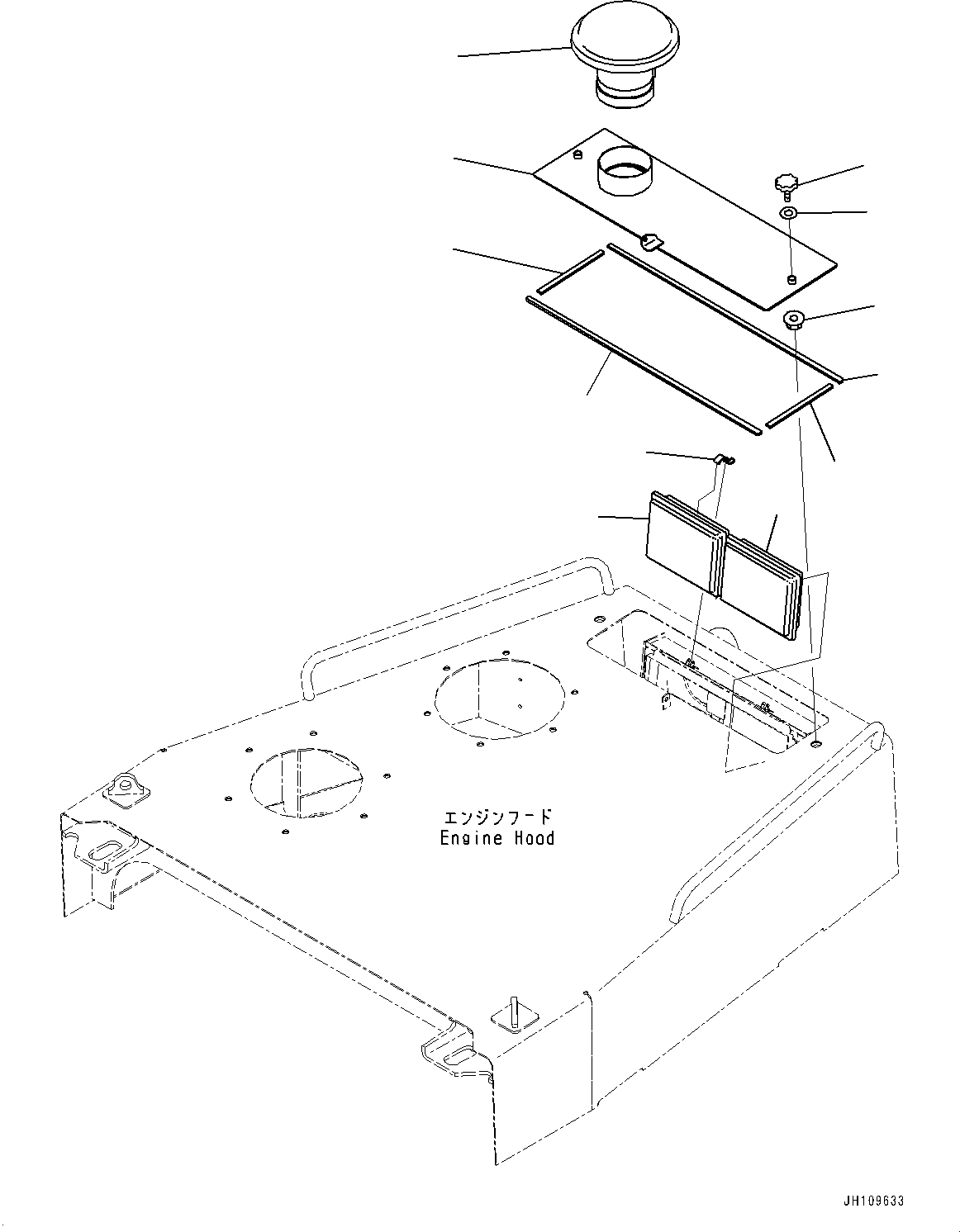 エンジンフード
Engine Hood

JH109633